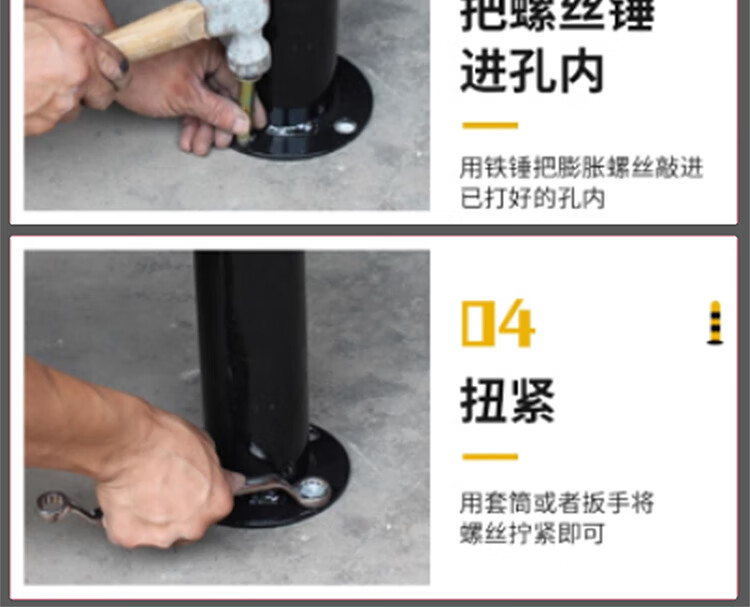 把螺丝锤进孔内

用铁锤把膨胀螺丝敲进已打好的孔内

04

扭紧

用套筒或者扳手将螺丝拧紧即可