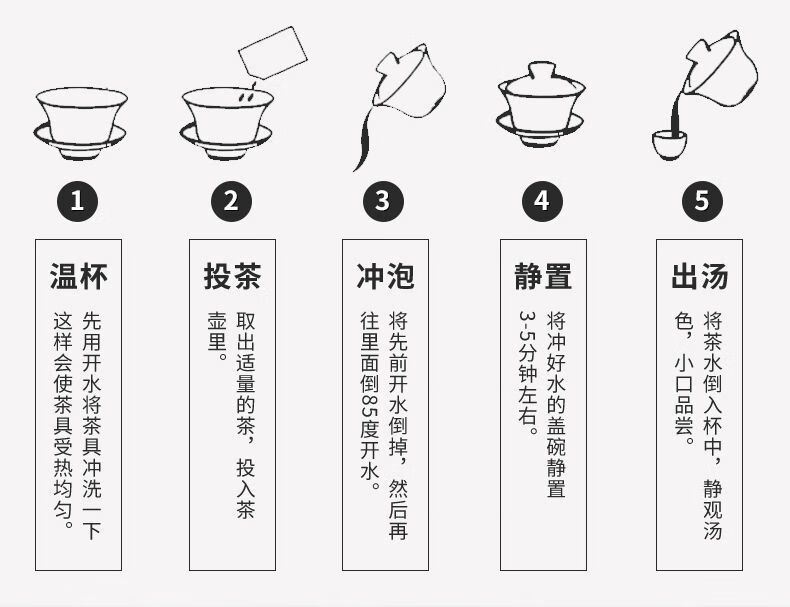 1

温杯

先用开水将茶具冲洗一下这样会使茶具受热均匀。

2

投茶

取出适量的茶，投入茶壶里。

3

冲泡

将先前开水倒掉，然后再往里面倒85度开水。

4

静置

将冲好水的盖碗静置3-5分钟左右。

5

出汤

将茶水倒入杯中，静观汤色，小口品尝。