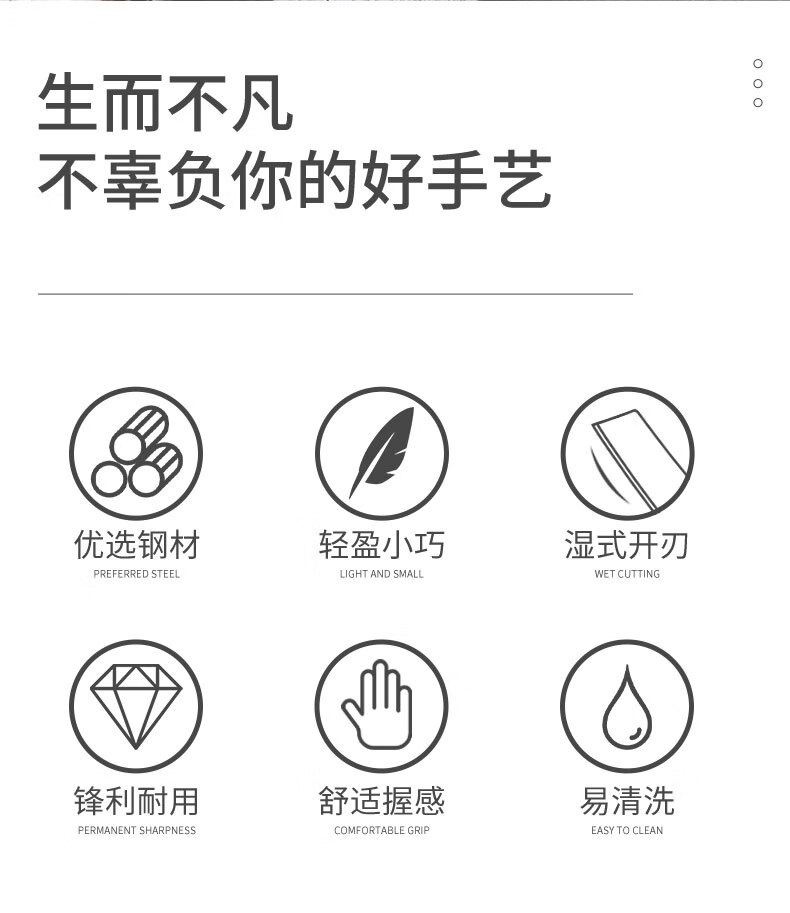 生而不凡
不辜负你的好手艺

优选钢材
PREFERRED STEEL

轻盈小巧
LIGHT AND SMALL

湿式开刃
WET CUTTING

锋利耐用
PERMANENT SHARPNESS

舒适握感
COMFORTABLE GRIP

易清洗
EASY TO CLEAN