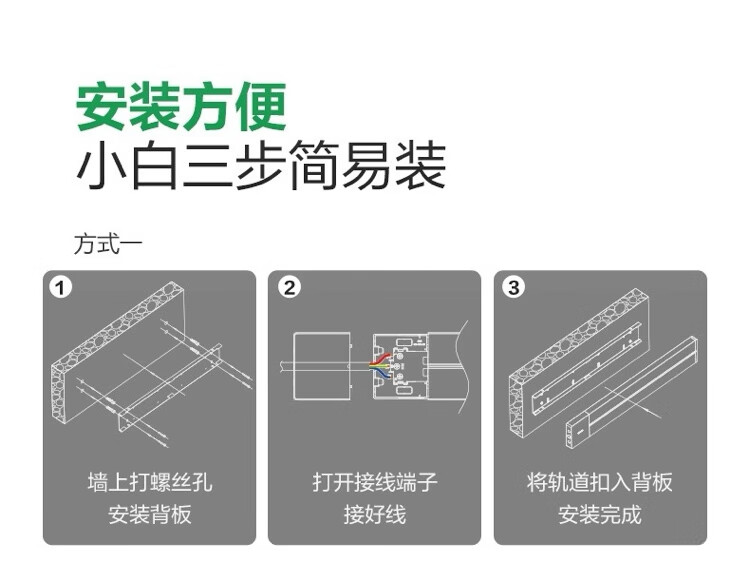 安装方便
小白三步简易装

方式一

1
墙上打螺丝孔
安装背板

2
打开接线端子
接好线

3
将轨道扣入背板
安装完成