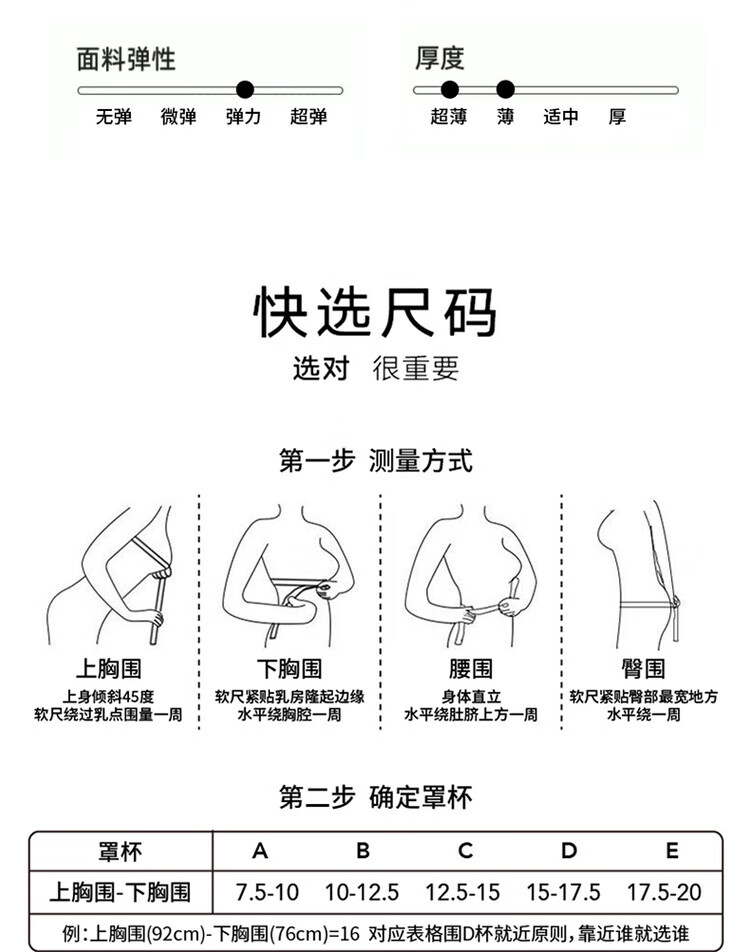 面料弹性

无弹 微弹 弹力 超弹

厚度

超薄 薄 适中 厚

快选尺码

选对 很重要

第一步 测量方式

上胸围
上身倾斜45度
软尺绕过乳点围量一周

下胸围
软尺紧贴乳房隆起边缘
水平绕胸腔一周

腰围
身体直立
水平绕肚脐上方一周

臀围
软尺紧贴臀部最宽地方
水平绕一周

第二步 确定罩杯

| 罩杯 | A | B | C | D | E |
|---|---|---|---|---|---|
| 上胸围-下胸围 | 7.5-10 | 10-12.5 | 12.5-15 | 15-17.5 | 17.5-20 |

例:上胸围(92cm)-下胸围(76cm)=16 对应表格围D杯就近原则,靠近谁就选谁