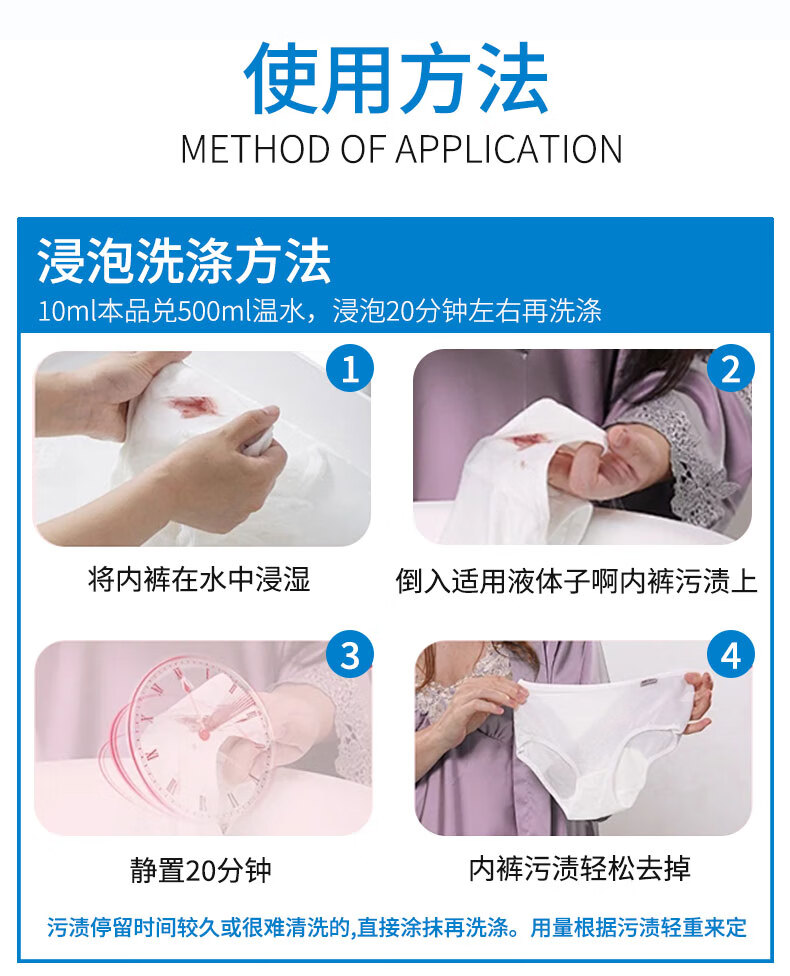 使用方法

METHOD OF APPLICATION

浸泡洗涤方法

10ml本品兑500ml温水，浸泡20分钟左右再洗涤

1

将内裤在水中浸湿

2

倒入适用液体子啊内裤污渍上

3

静置20分钟

4

内裤污渍轻松去掉

污渍停留时间较久或很难清洗的,直接涂抹再洗涤。用量根据污渍轻重来定