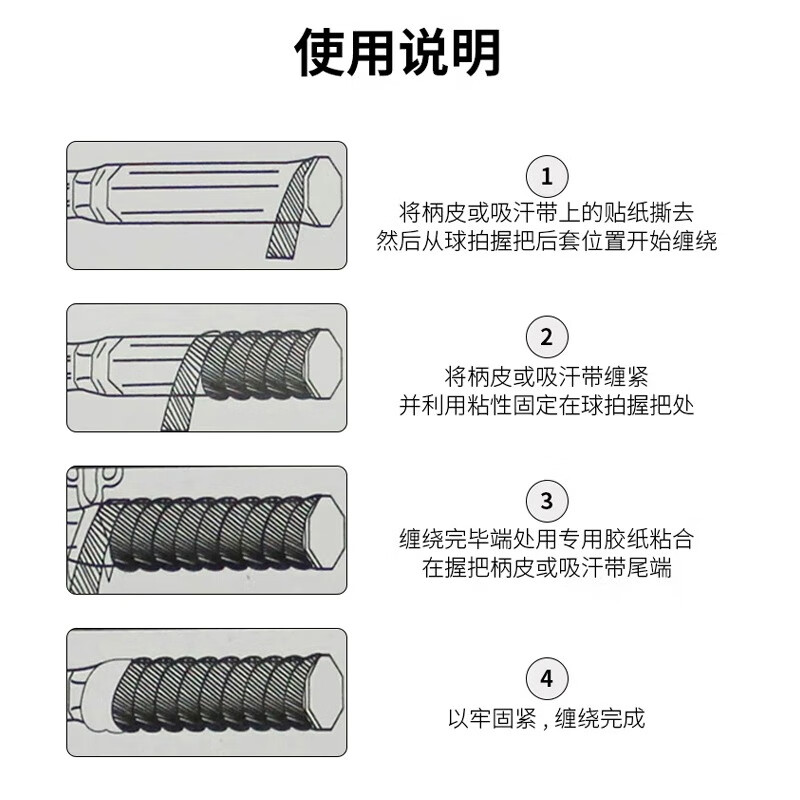 使用说明

1
将柄皮或吸汗带上的贴纸撕去
然后从球拍握把后套位置开始缠绕

2
将柄皮或吸汗带缠紧
并利用粘性固定在球拍握把处

3
缠绕完毕端处用专用胶纸粘合
在握把柄皮或吸汗带尾端

4
以牢固紧，缠绕完成