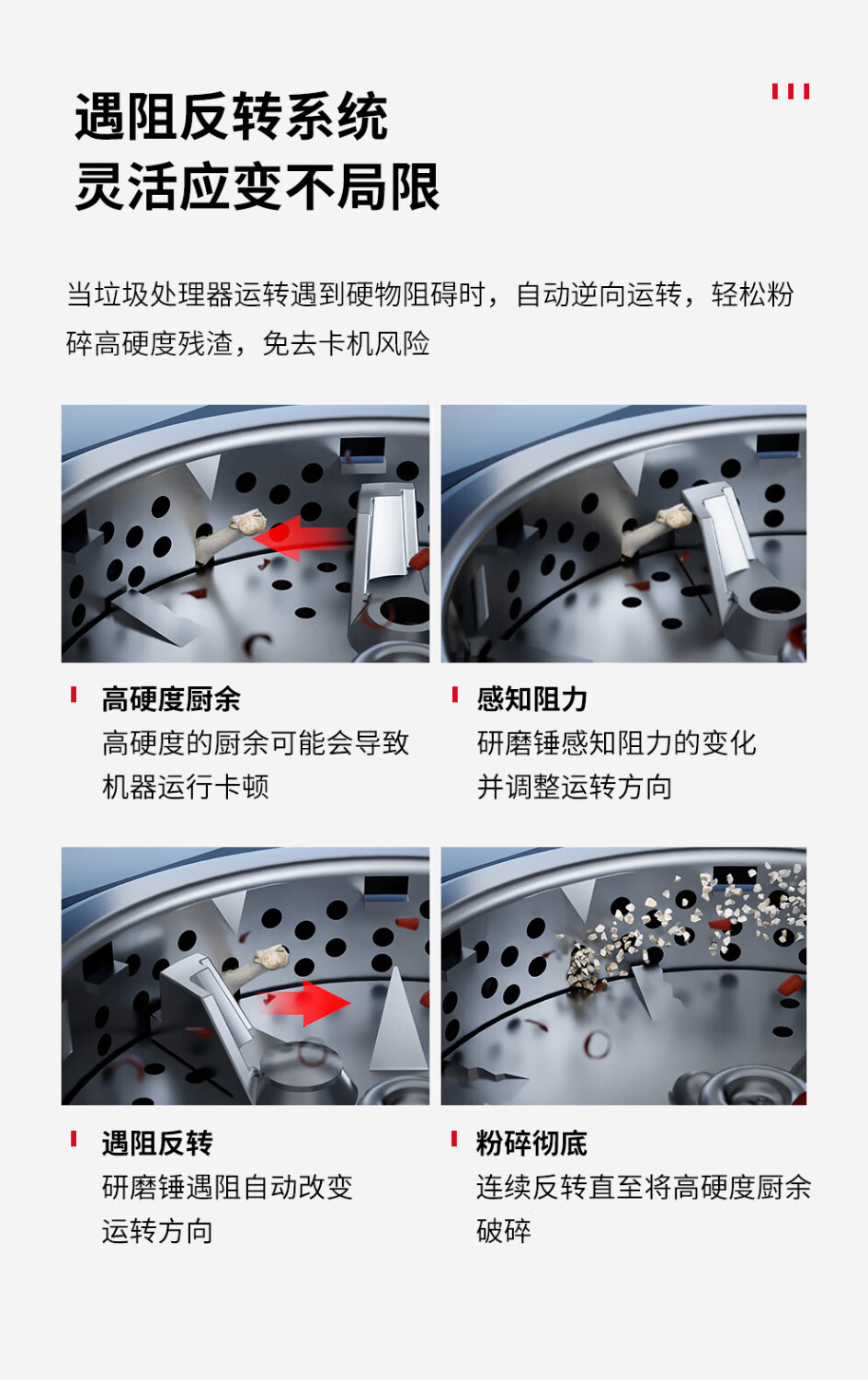 遇阻反转系统
灵活应变不局限

当垃圾处理器运转遇到硬物阻碍时，自动逆向运转，轻松粉碎高硬度残渣，免去卡机风险

高硬度厨余
高硬度的厨余可能会导致机器运行卡顿

感知阻力
研磨锤感知阻力的变化并调整运转方向

遇阻反转
研磨锤遇阻自动改变运转方向

粉碎彻底
连续反转直至将高硬度厨余破碎