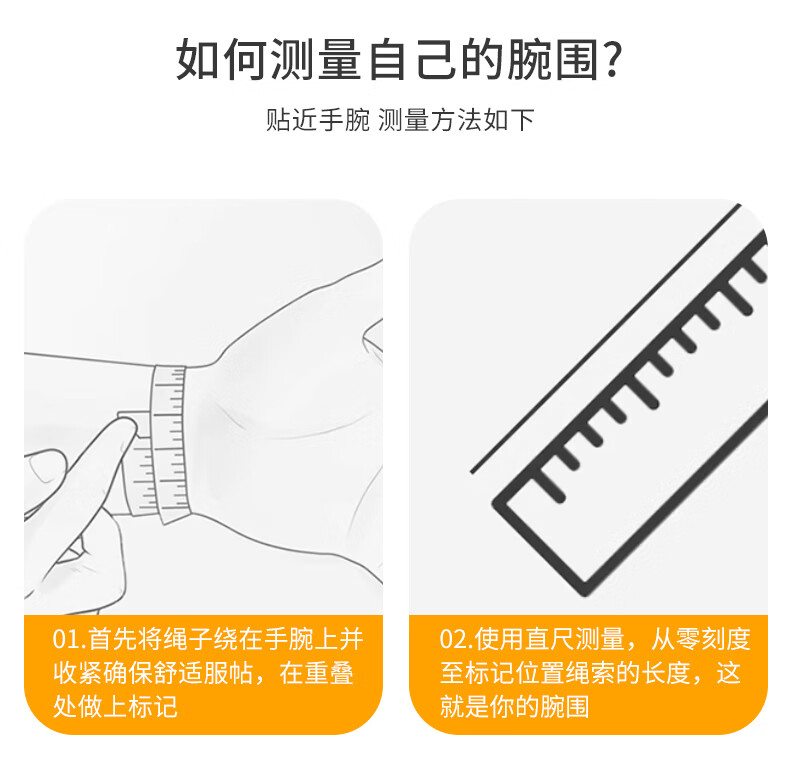 如何测量自己的腕围?

贴近手腕 测量方法如下

01.首先将绳子绕在手腕上并收紧确保舒适服帖，在重叠处做上标记

02.使用直尺测量，从零刻度至标记位置绳索的长度，这就是你的腕围