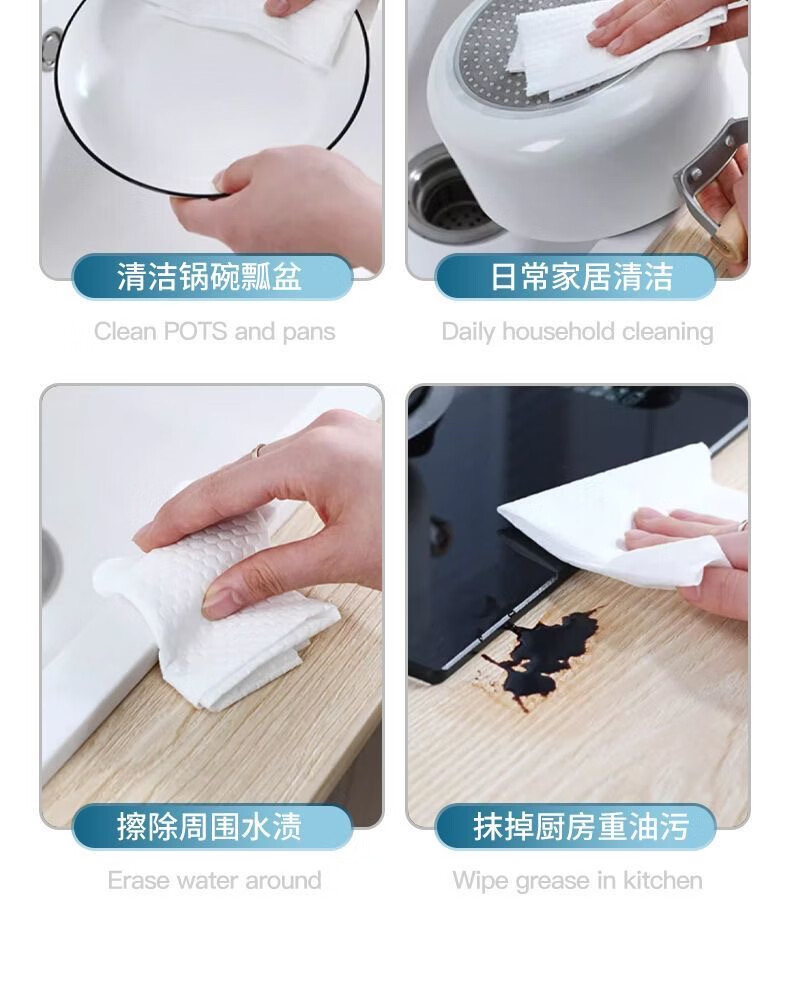 清洁锅碗瓢盆
Clean POTS and pans

日常家居清洁
Daily household cleaning

擦除周围水渍
Erase water around

抹掉厨房重油污
Wipe grease in kitchen