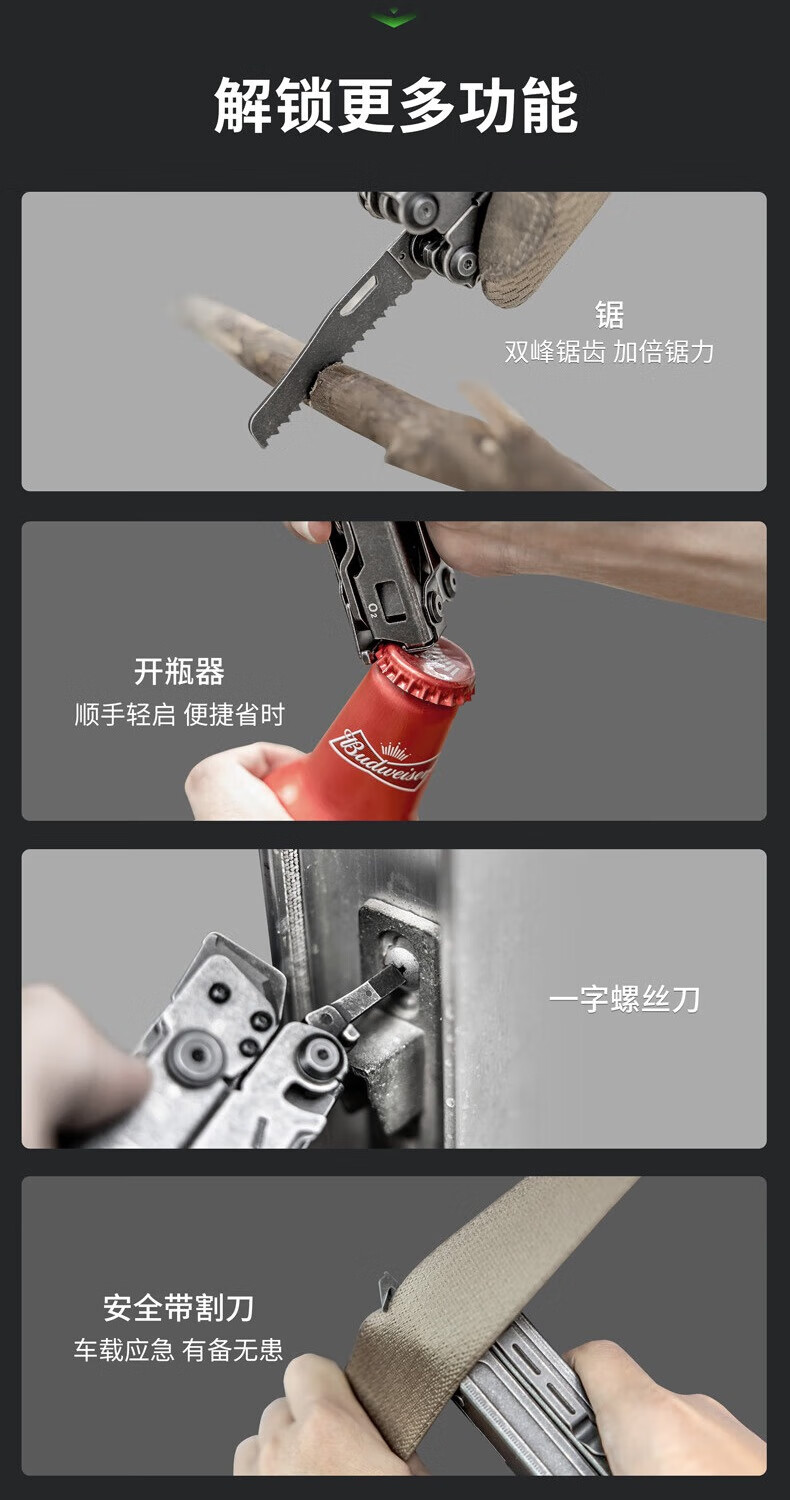 解锁更多功能

锯
双峰锯齿 加倍锯力

开瓶器
顺手轻启 便捷省时

Budweiser

一字螺丝刀

安全带割刀
车载应急 有备无患