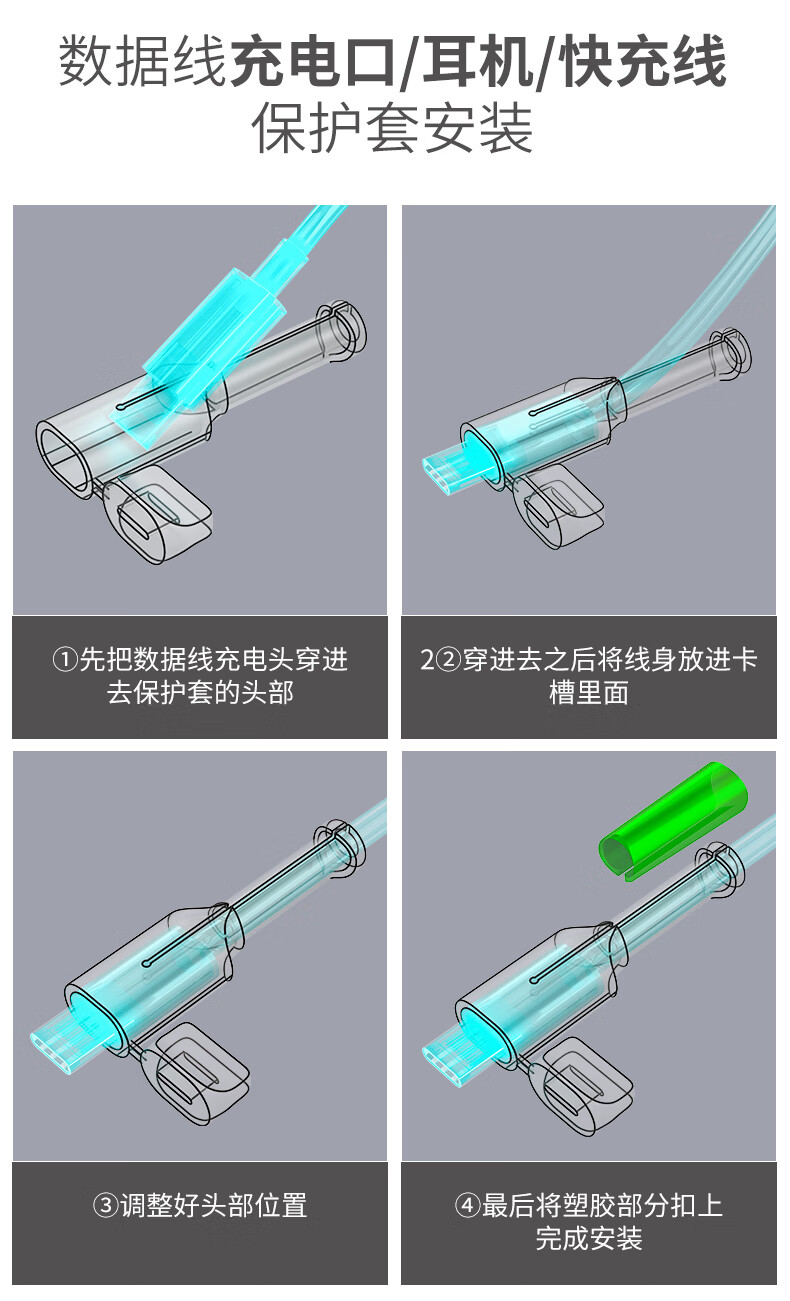 数据线充电口/耳机/快充线
保护套安装

①先把数据线充电头穿进去保护套的头部

2②穿进去之后将线身放进卡槽里面

③调整好头部位置

④最后将塑胶部分扣上完成安装