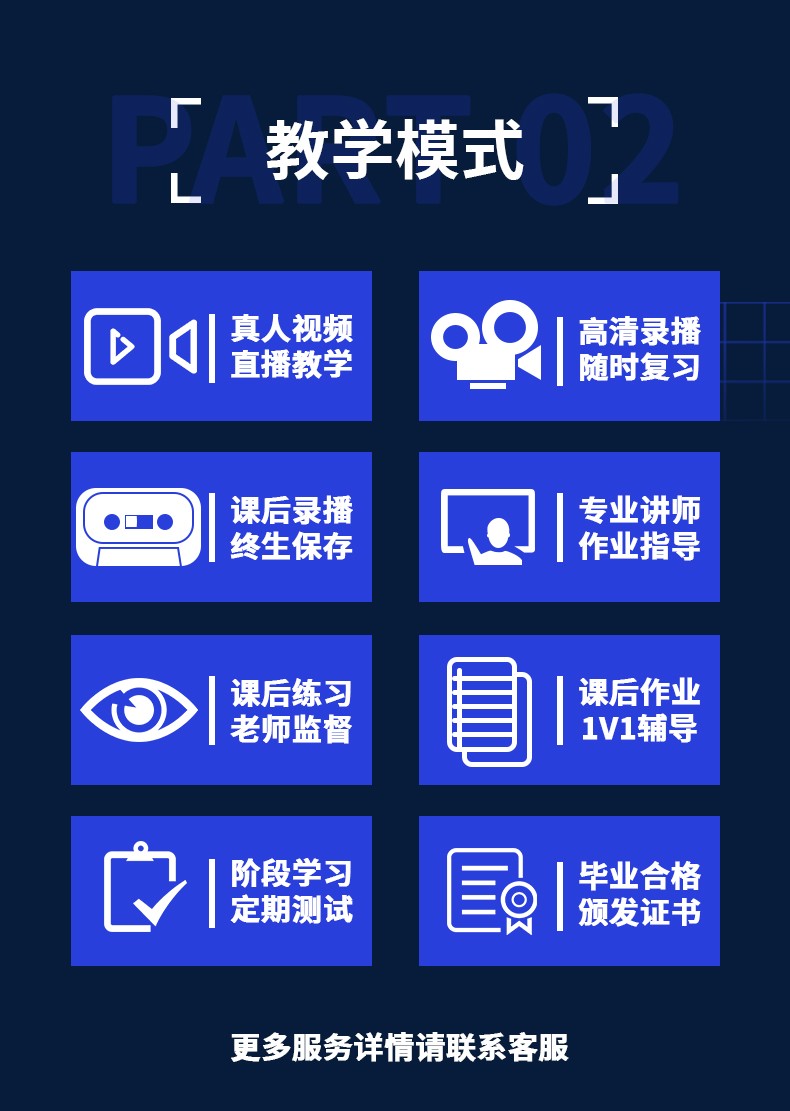 PART 02

教学模式

真人视频
直播教学

高清录播
随时复习

课后录播
终生保存

专业讲师
作业指导

课后练习
老师监督

课后作业
1V1辅导

阶段学习
定期测试

毕业合格
颁发证书

更多服务详情请联系客服