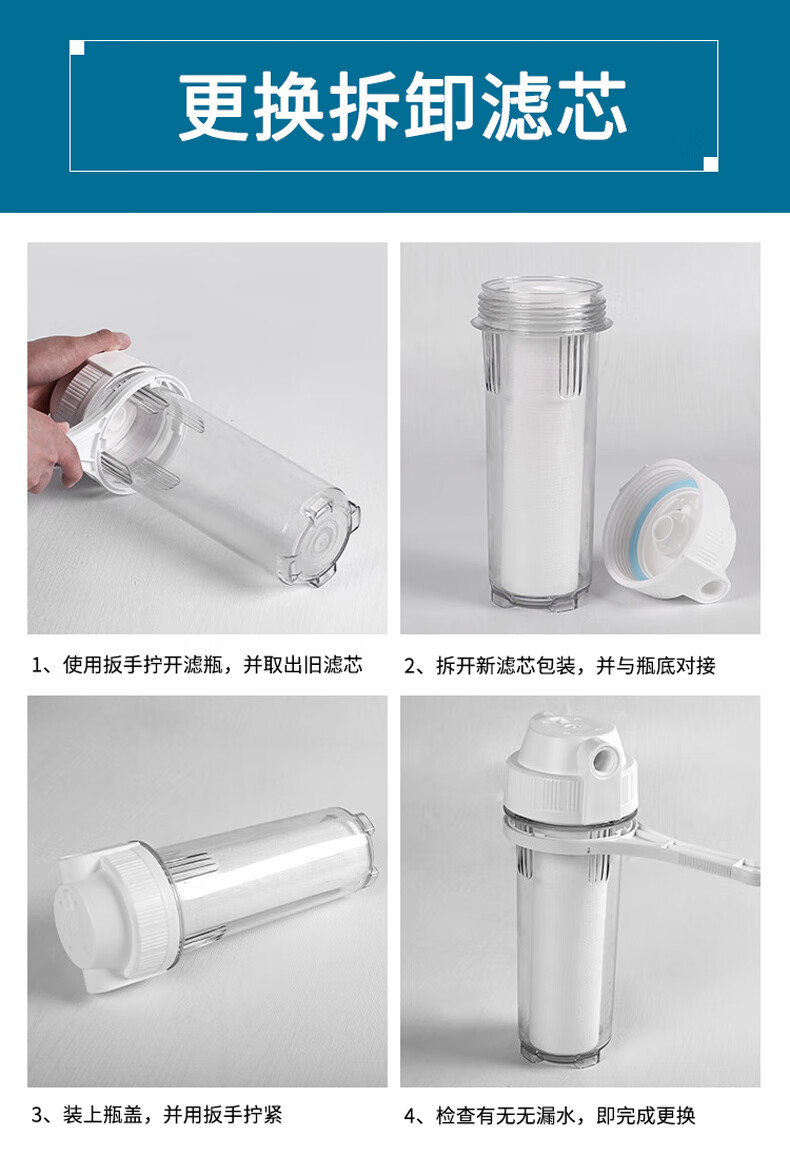 更换拆卸滤芯

1、使用扳手拧开滤瓶，并取出旧滤芯

2、拆开新滤芯包装，并与瓶底对接

3、装上瓶盖，并用扳手拧紧

4、检查有无无漏水，即完成更换