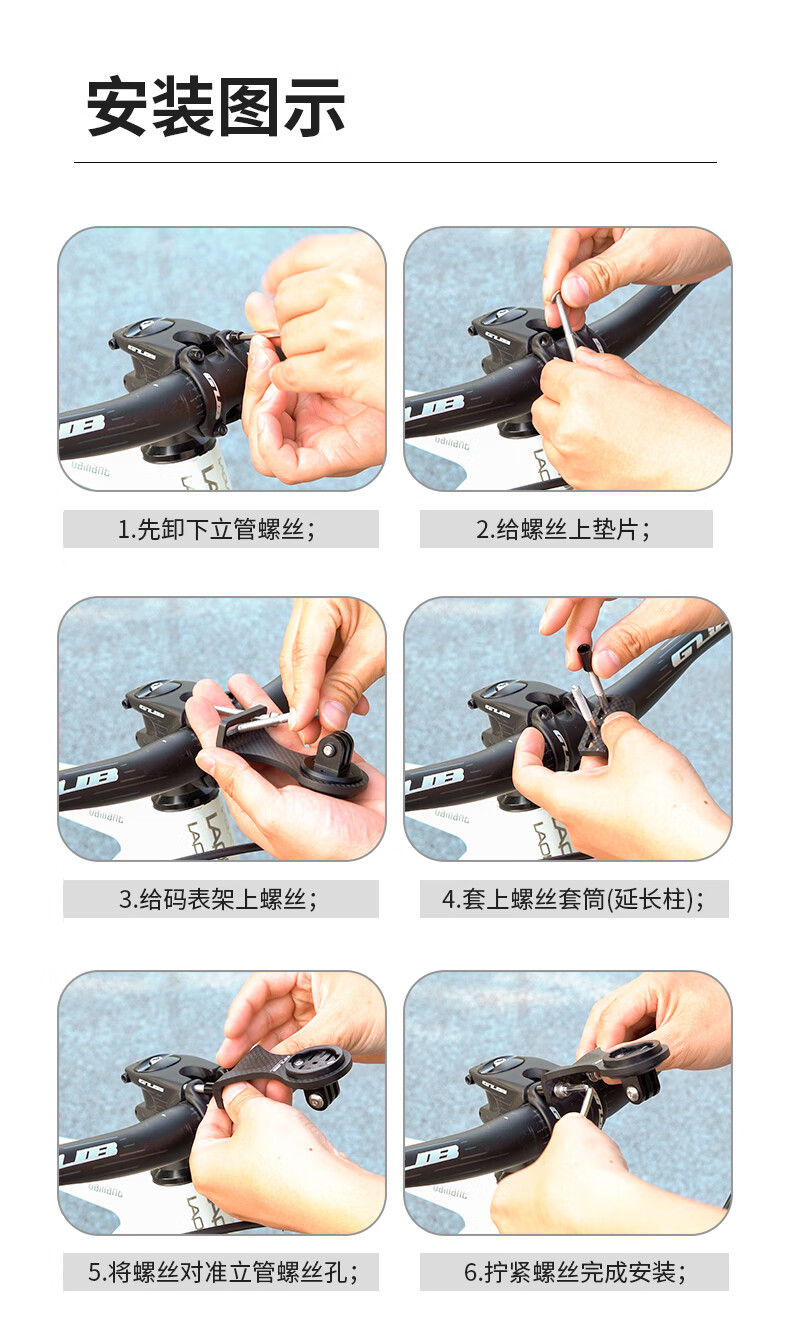 安装图示

1.先卸下立管螺丝；

2.给螺丝上垫片；

3.给码表架上螺丝；

4.套上螺丝套筒(延长柱)；

5.将螺丝对准立管螺丝孔；

6.拧紧螺丝完成安装；