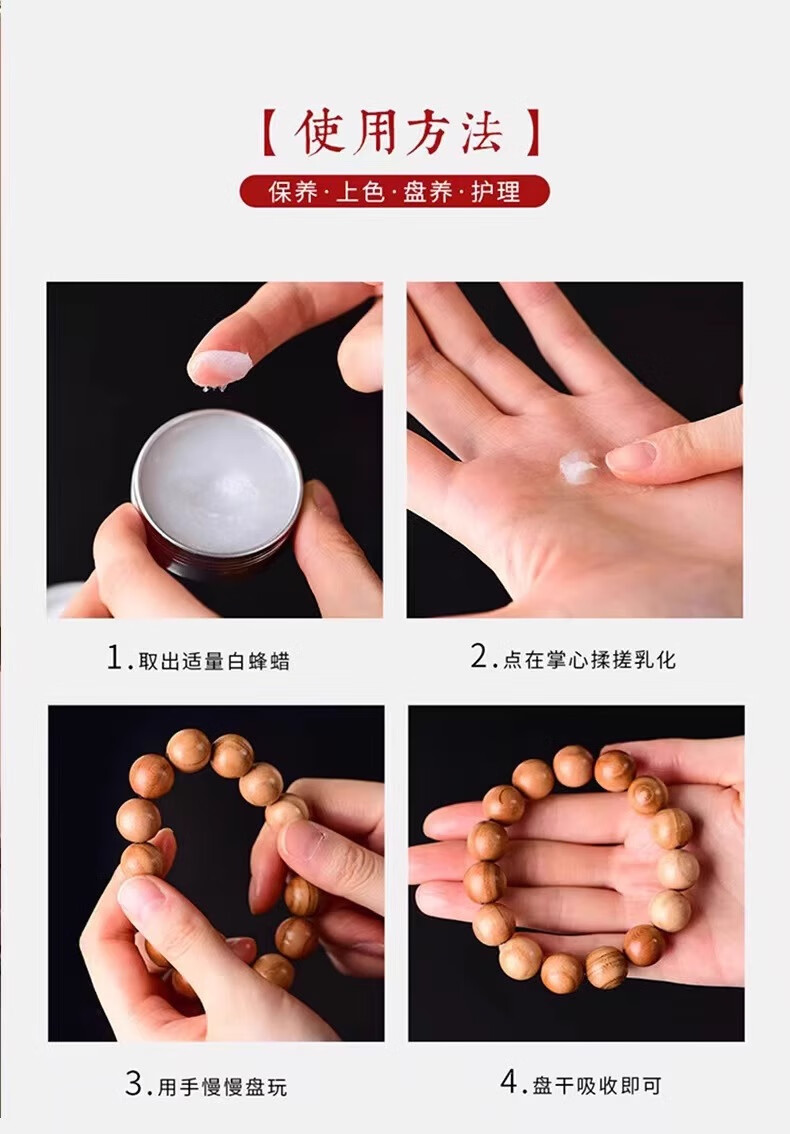 【使用方法】

保养·上色·盘养·护理

1.取出适量白蜂蜡

2.点在掌心揉搓乳化

3.用手慢慢盘玩

4.盘干吸收即可