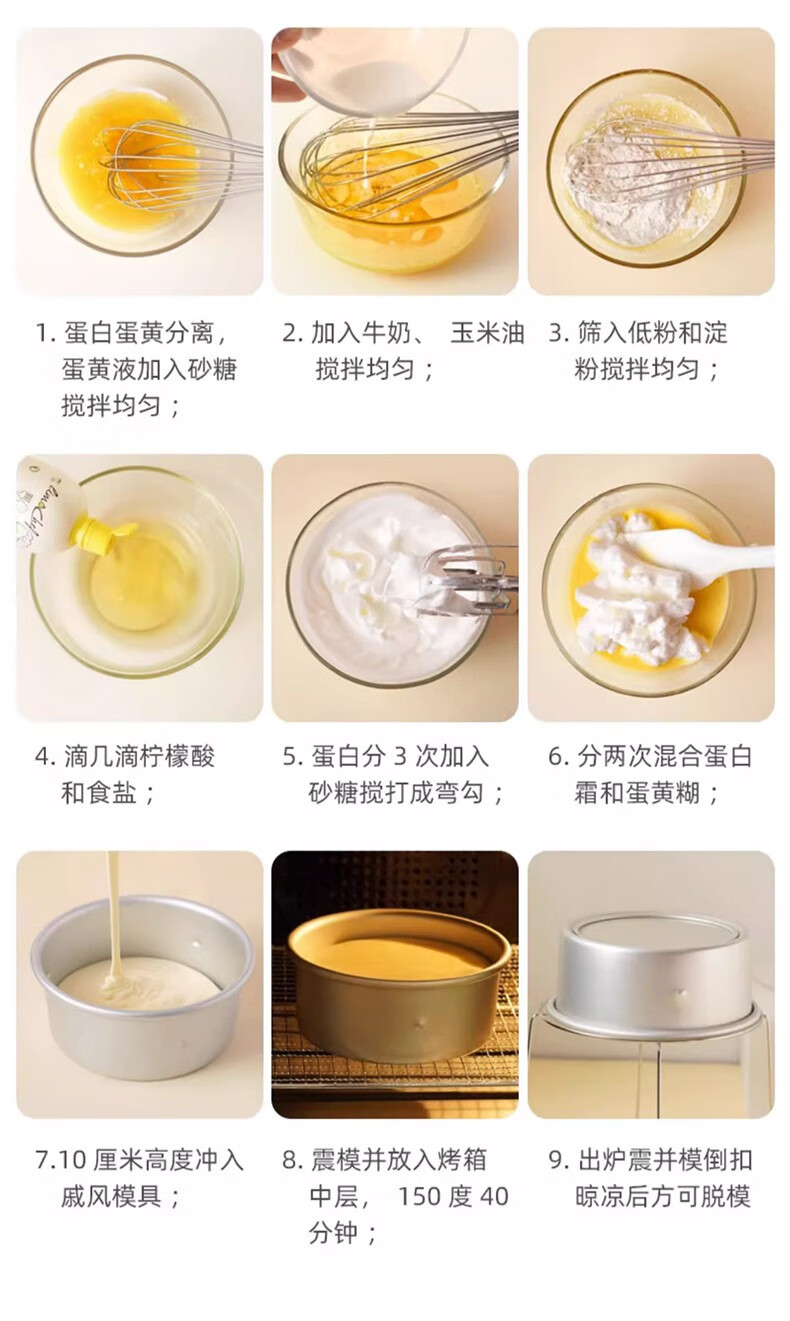 1. 蛋白蛋黄分离，蛋黄液加入砂糖搅拌均匀；

2. 加入牛奶、 玉米油搅拌均匀；

3. 筛入低粉和淀粉搅拌均匀；

4. 滴几滴柠檬酸和食盐；

5. 蛋白分 3 次加入砂糖搅打成弯勾；

6. 分两次混合蛋白霜和蛋黄糊；

7.10 厘米高度冲入戚风模具；

8. 震模并放入烤箱中层， 150 度 40 分钟；

9. 出炉震并模倒扣晾凉后方可脱模