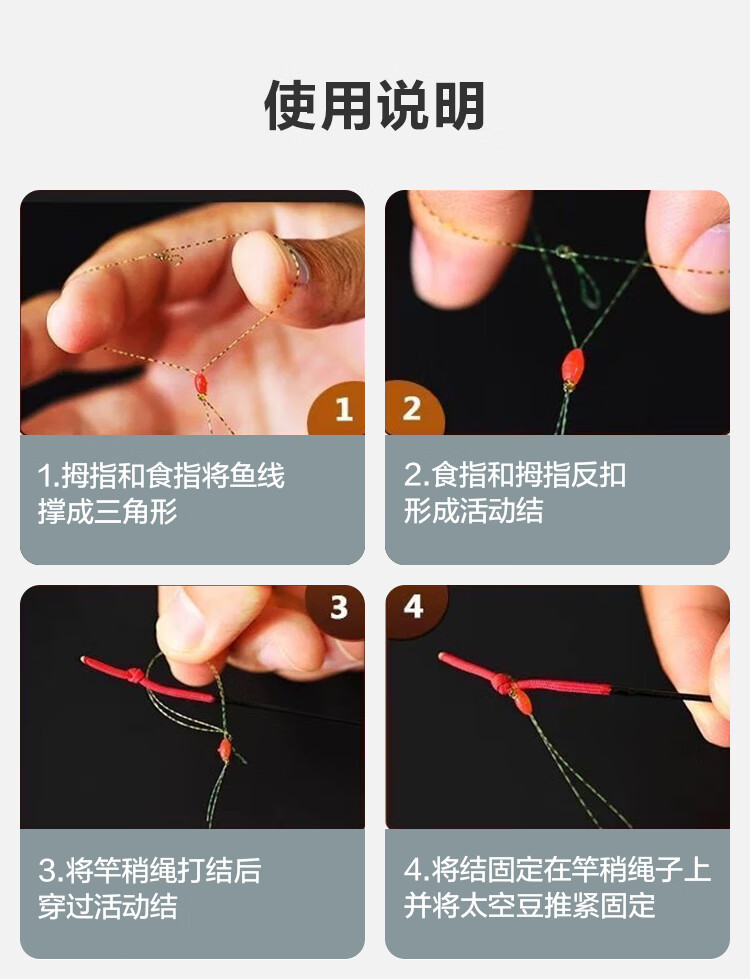 使用说明

1

1.拇指和食指将鱼线撑成三角形

2

2.食指和拇指反扣形成活动结

3

3.将竿稍绳打结后穿过活动结

4

4.将结固定在竿稍绳子上并将太空豆推紧固定