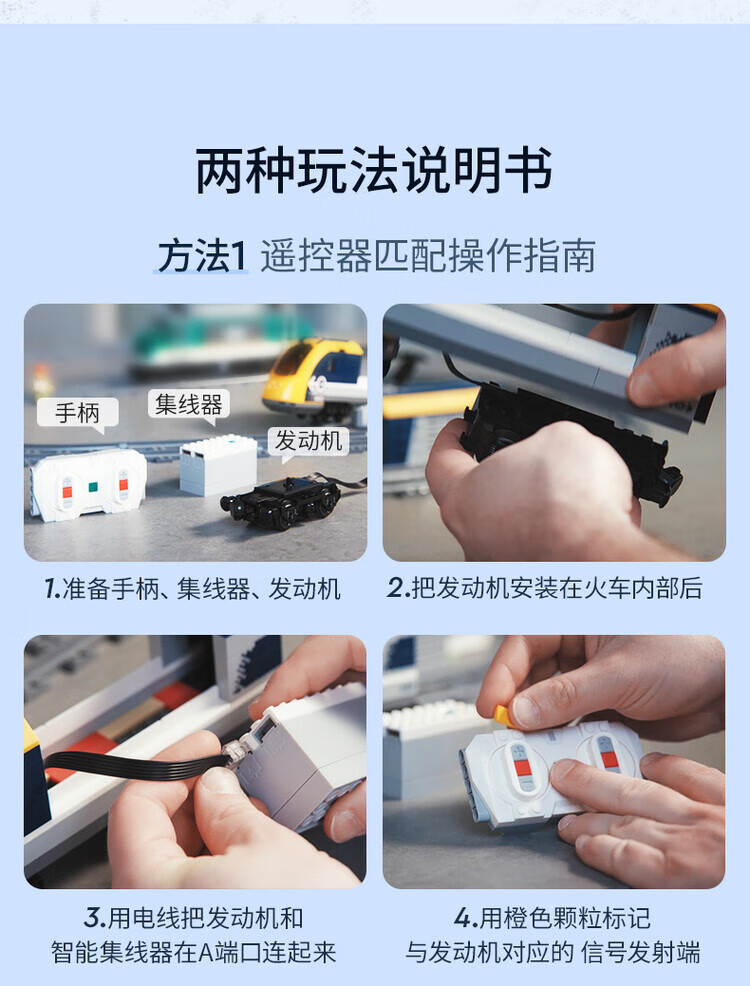 两种玩法说明书

方法1 遥控器匹配操作指南

手柄

集线器

发动机

1.准备手柄、集线器、发动机

2.把发动机安装在火车内部后

3.用电线把发动机和智能集线器在A端口连起来

4.用橙色颗粒标记与发动机对应的 信号发射端