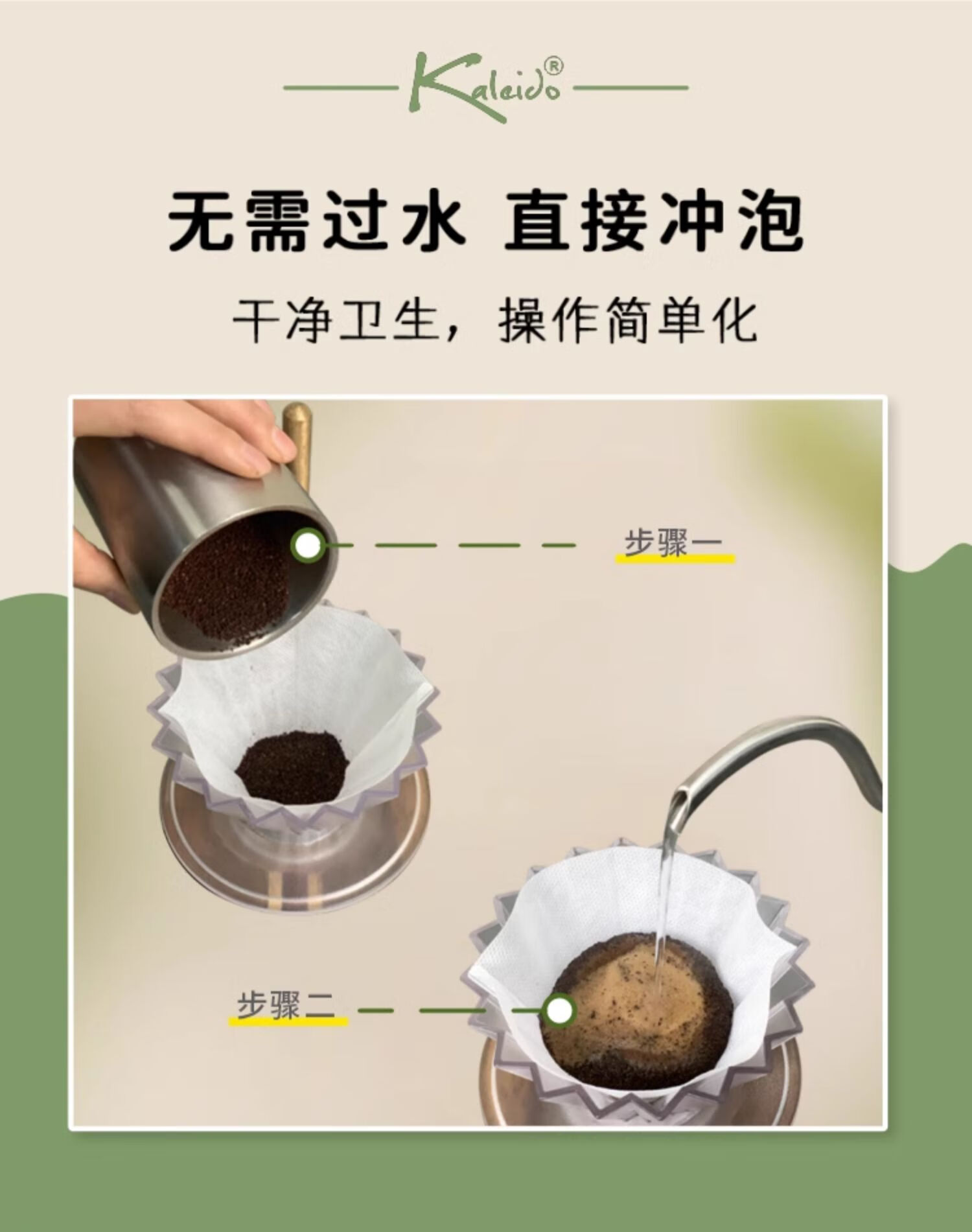 Kaleido®

无需过水 直接冲泡

干净卫生，操作简单化

步骤一

步骤二