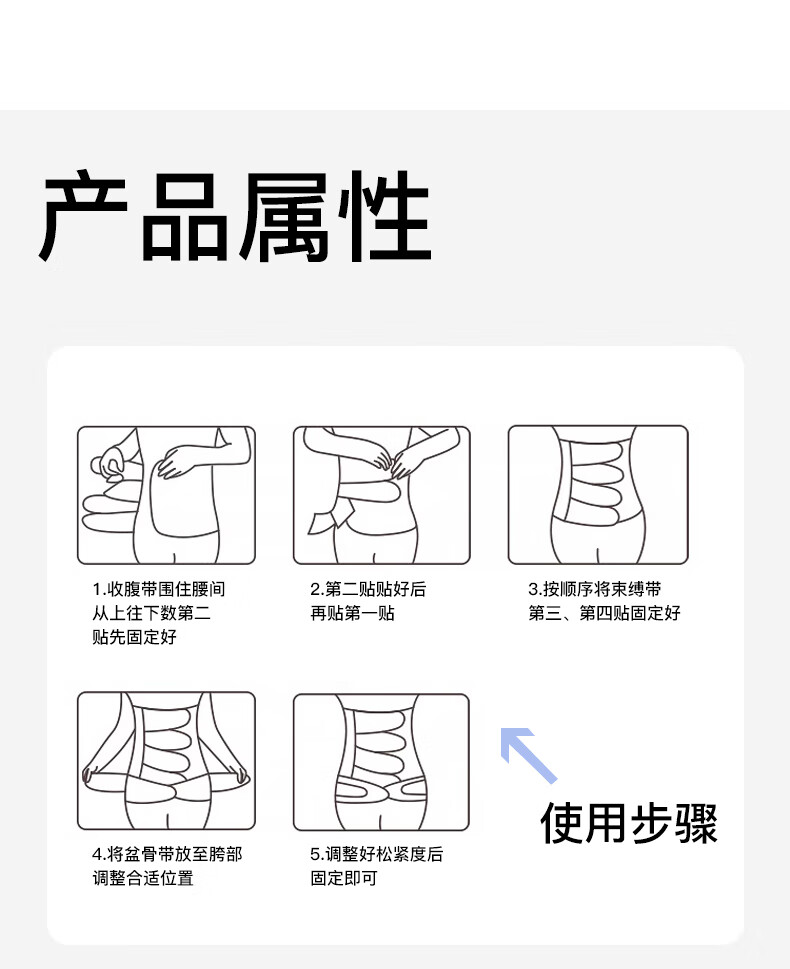 产品属性

1.收腹带围住腰间从上往下数第二贴先固定好

2.第二贴贴好后再贴第一贴

3.按顺序将束缚带第三、第四贴固定好

4.将盆骨带放至胯部调整合适位置

5.调整好松紧度后固定即可

使用步骤