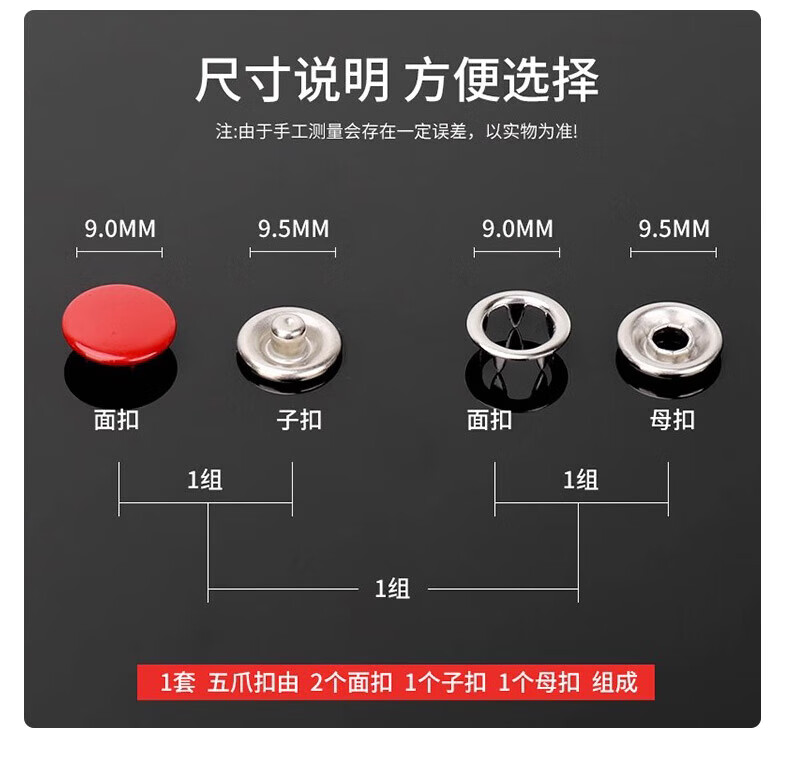 尺寸说明 方便选择

注:由于手工测量会存在一定误差，以实物为准!

9.0MM 9.5MM 9.0MM 9.5MM

面扣 子扣 面扣 母扣

1组 1组

1组

1套 五爪扣由 2个面扣 1个子扣 1个母扣 组成