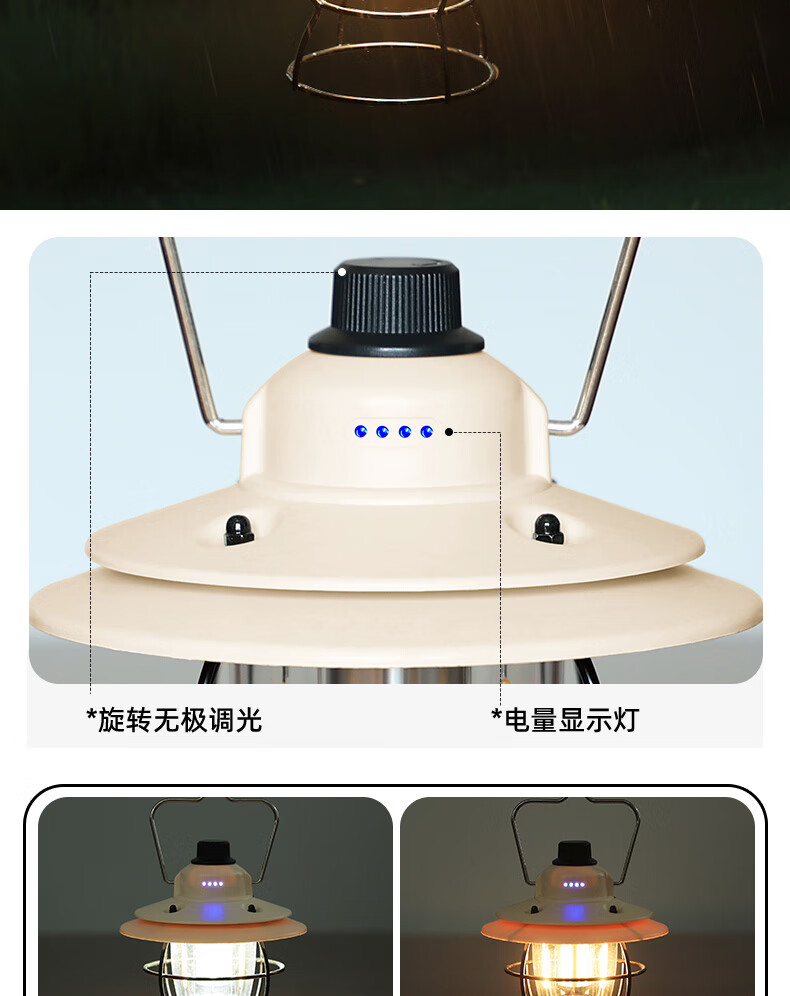 *旋转无极调光

*电量显示灯