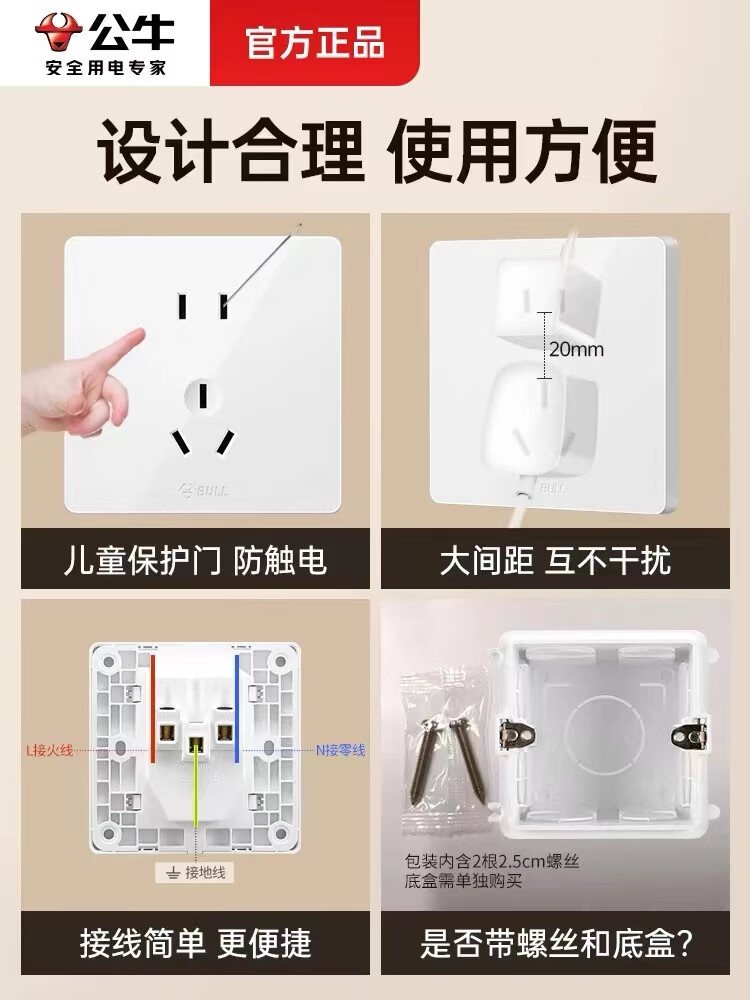 公牛
安全用电专家
官方正品

设计合理 使用方便

BULL
儿童保护门 防触电

20mm
BULL
大间距 互不干扰

L接火线
N接零线
接地线
接线简单 更便捷

包装内含2根2.5cm螺丝
底盒需单独购买
是否带螺丝和底盒?