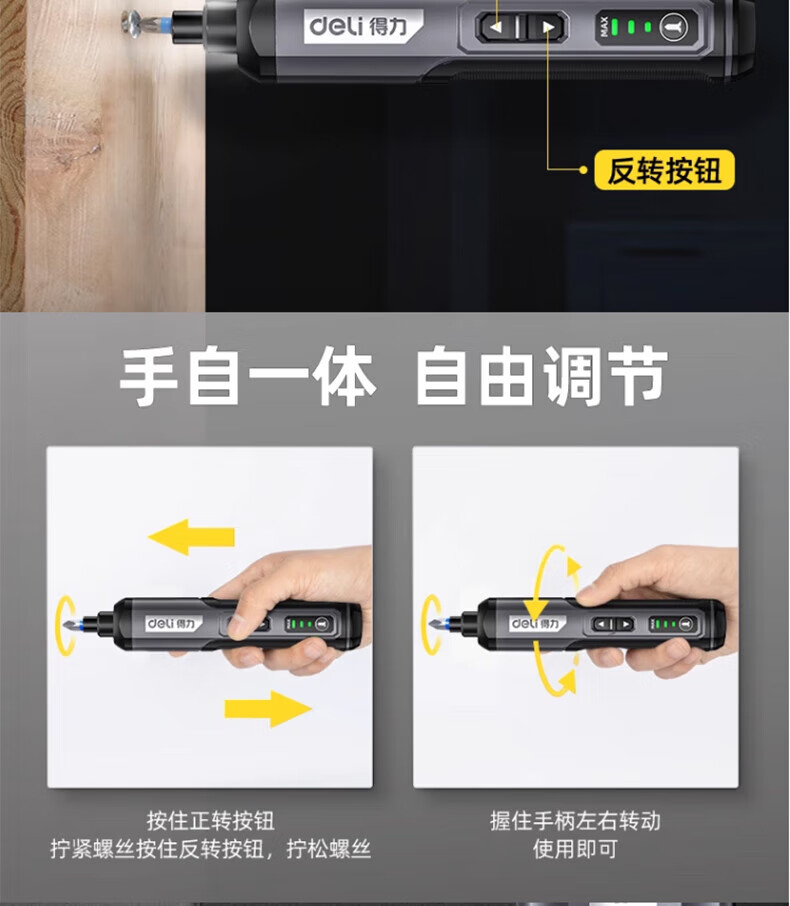 deli 得力

MAX

反转按钮

手自一体 自由调节

deli 得力

deli 得力

按住正转按钮
拧紧螺丝按住反转按钮，拧松螺丝

握住手柄左右转动
使用即可