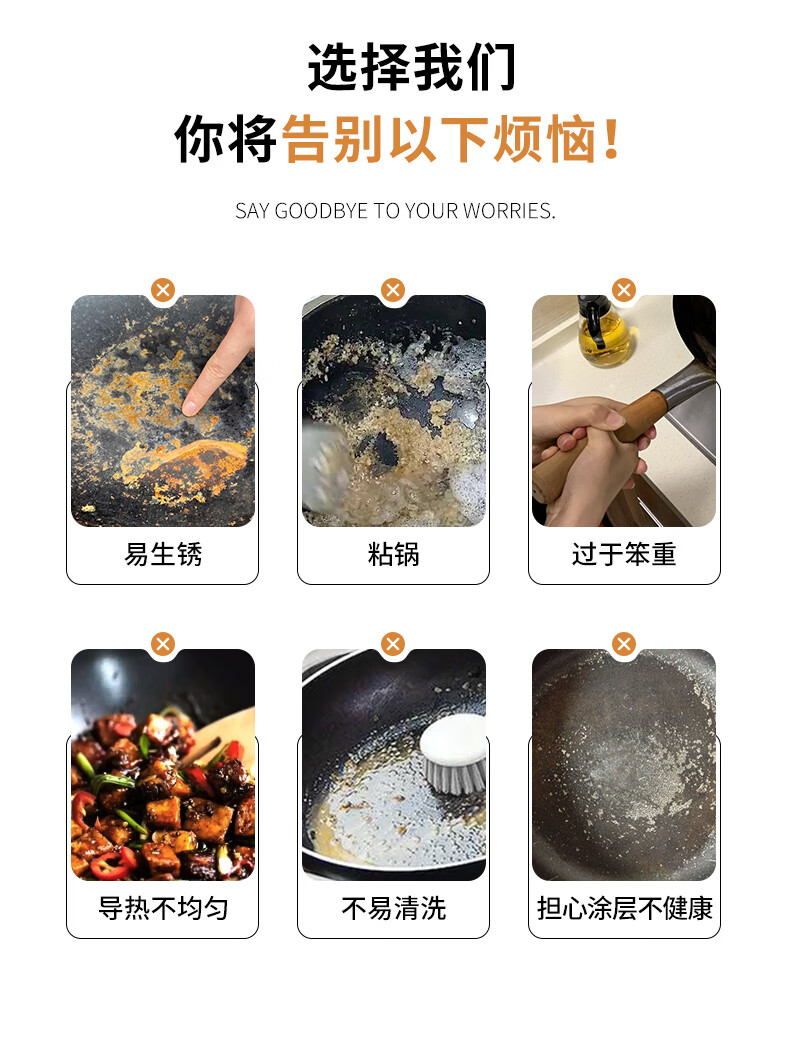 选择我们
你将告别以下烦恼!

SAY GOODBYE TO YOUR WORRIES.

易生锈

粘锅

过于笨重

导热不均匀

不易清洗

担心涂层不健康