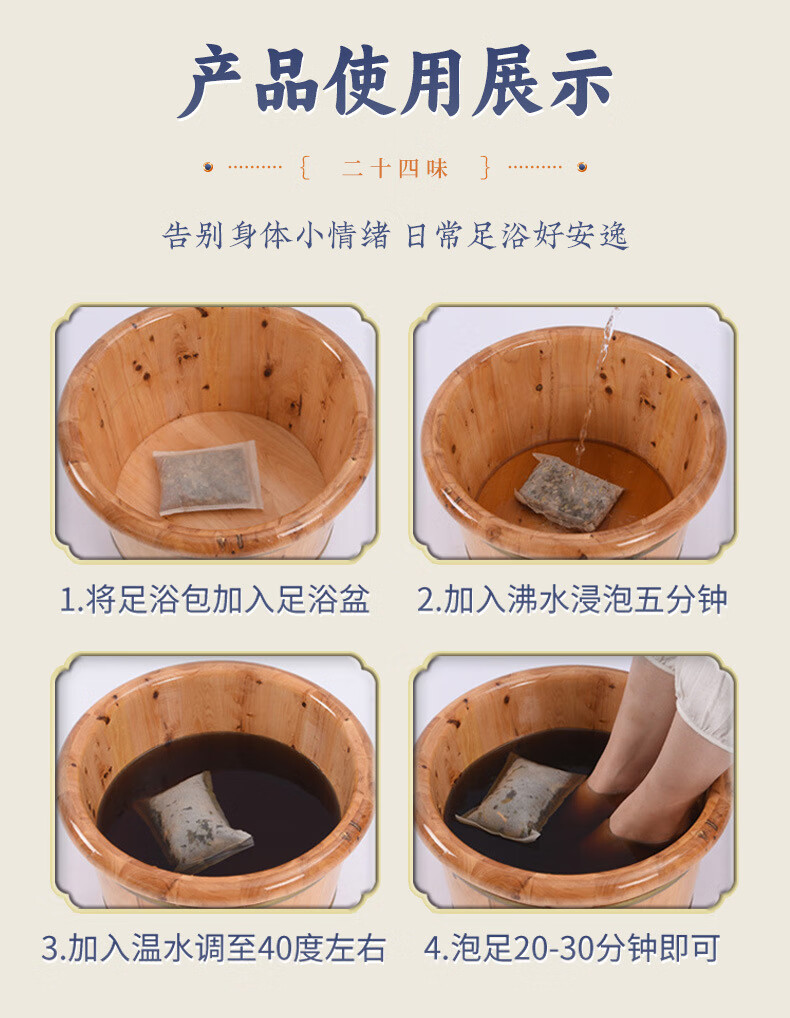 产品使用展示

{ 二十四味 }

告别身体小情绪 日常足浴好安逸

1.将足浴包加入足浴盆

2.加入沸水浸泡五分钟

3.加入温水调至40度左右

4.泡足20-30分钟即可