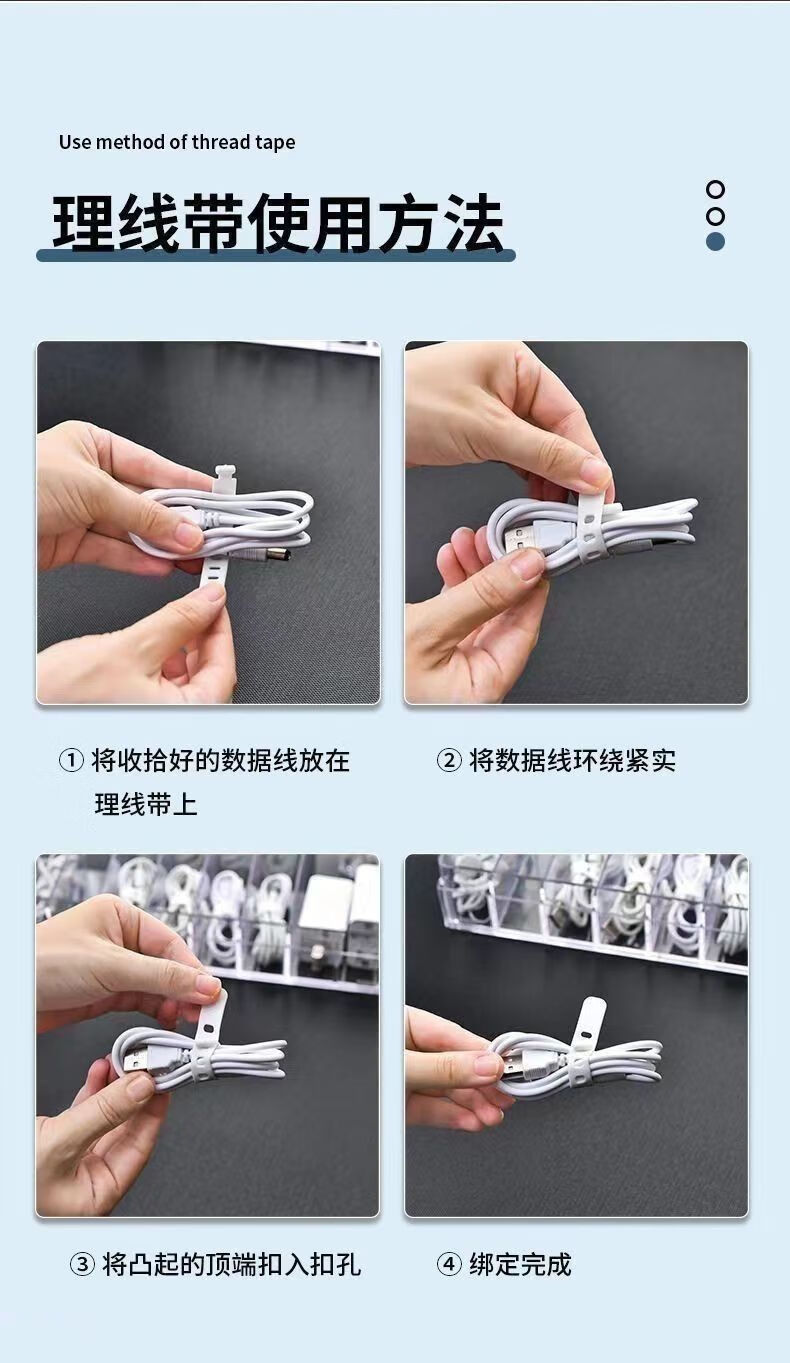 Use method of thread tape

理线带使用方法

① 将收拾好的数据线放在理线带上

② 将数据线环绕紧实

③ 将凸起的顶端扣入扣孔

④ 绑定完成