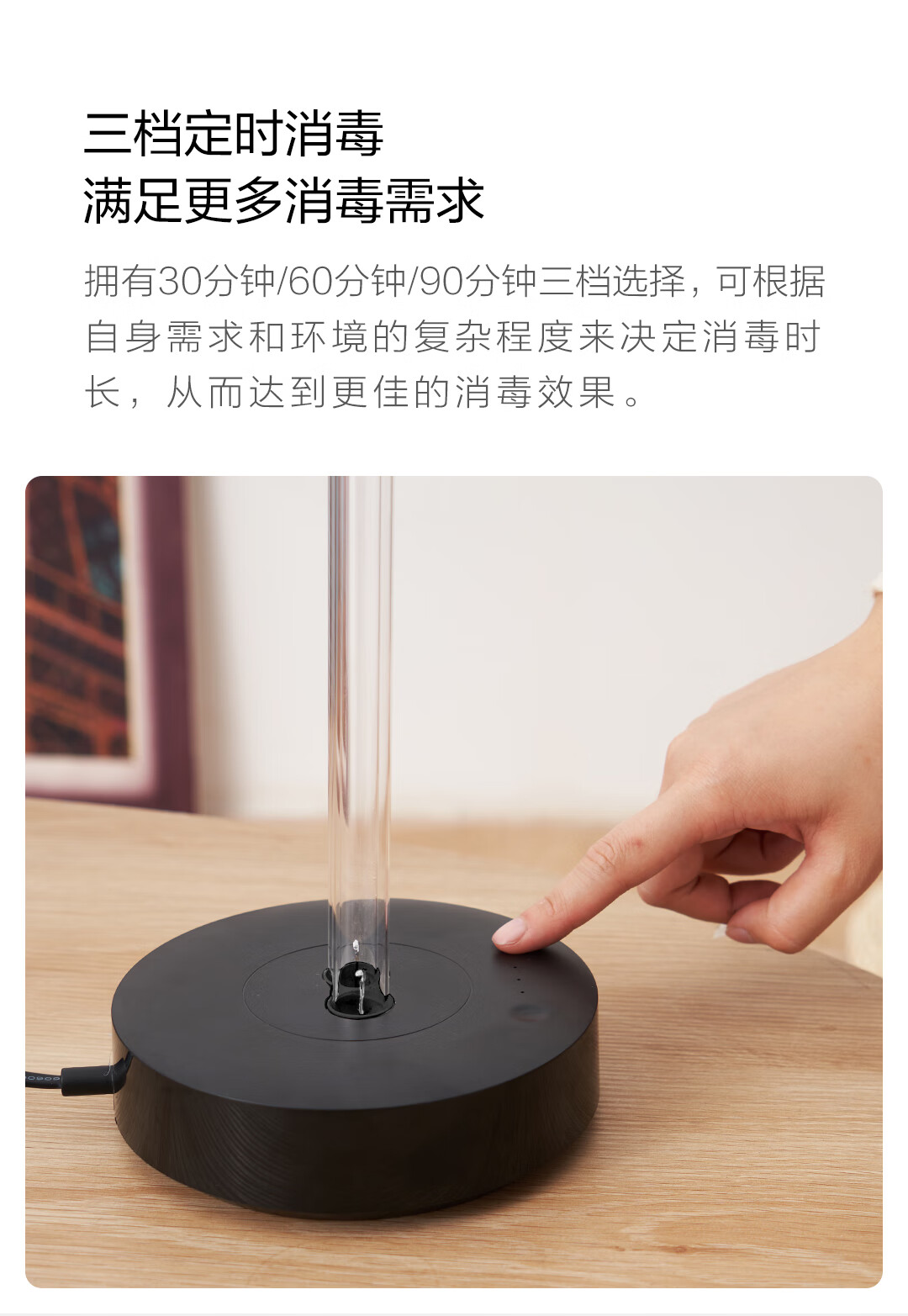 三档定时消毒
满足更多消毒需求

拥有30分钟/60分钟/90分钟三档选择，可根据自身需求和环境的复杂程度来决定消毒时长，从而达到更佳的消毒效果。