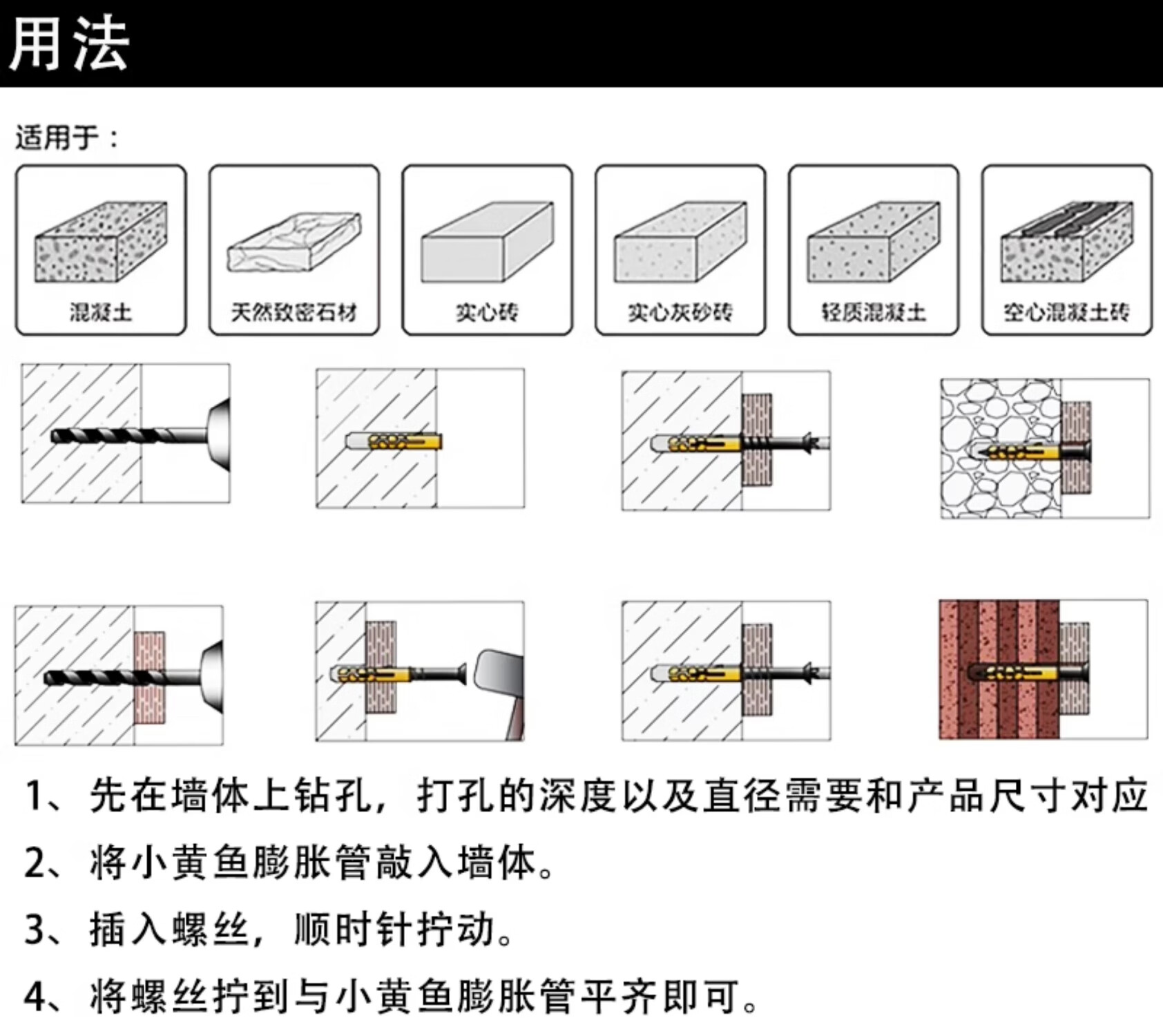 用法

适用于：

混凝土

天然致密石材

实心砖

实心灰砂砖

轻质混凝土

空心混凝土砖

1、先在墙体上钻孔，打孔的深度以及直径需要和产品尺寸对应

2、将小黄鱼膨胀管敲入墙体。

3、插入螺丝，顺时针拧动。

4、将螺丝拧到与小黄鱼膨胀管平齐即可。