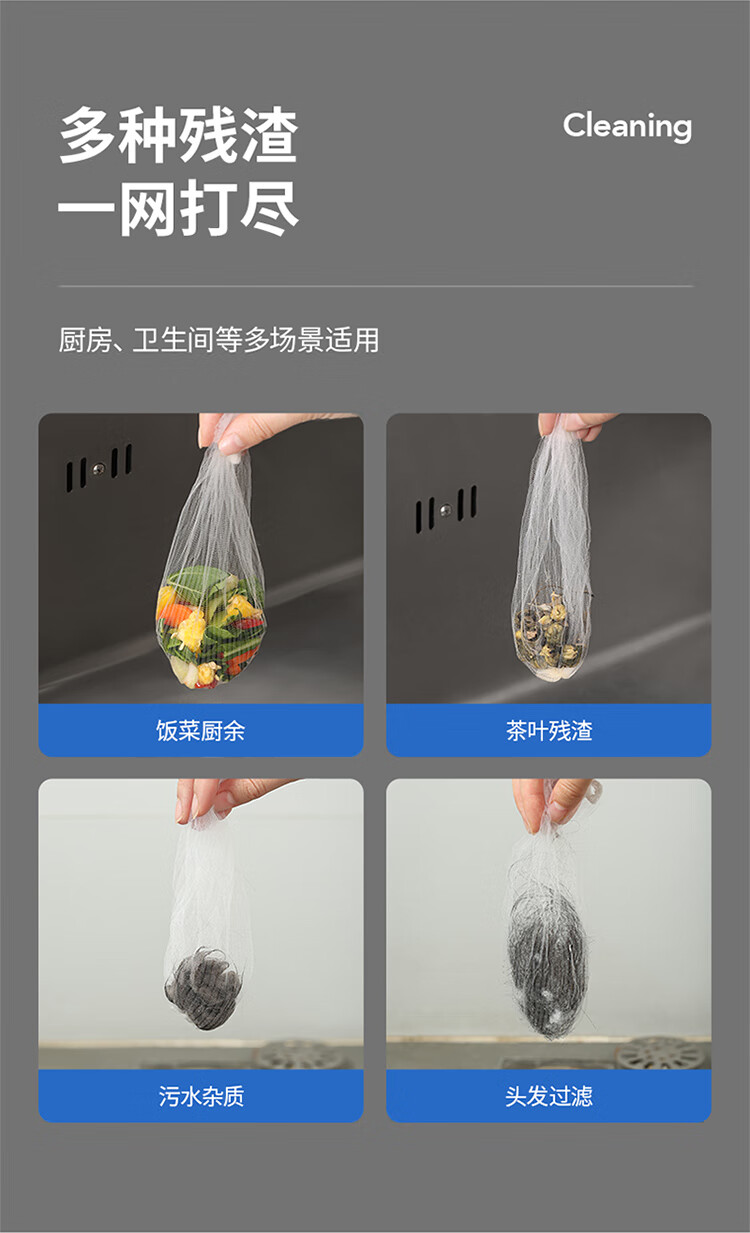 多种残渣
一网打尽

Cleaning

厨房、卫生间等多场景适用

饭菜厨余

茶叶残渣

污水杂质

头发过滤