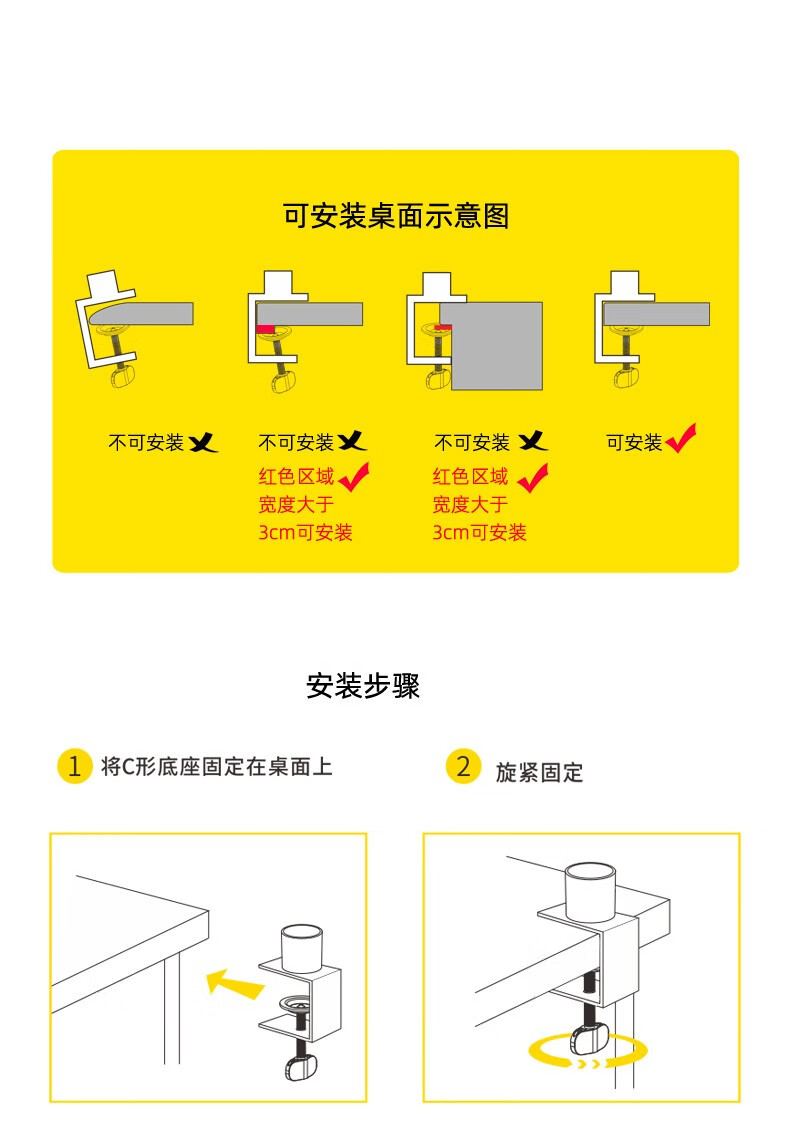 可安装桌面示意图

不可安装

不可安装
红色区域
宽度大于
3cm可安装

不可安装
红色区域
宽度大于
3cm可安装

可安装

安装步骤

1 将C形底座固定在桌面上

2 旋紧固定