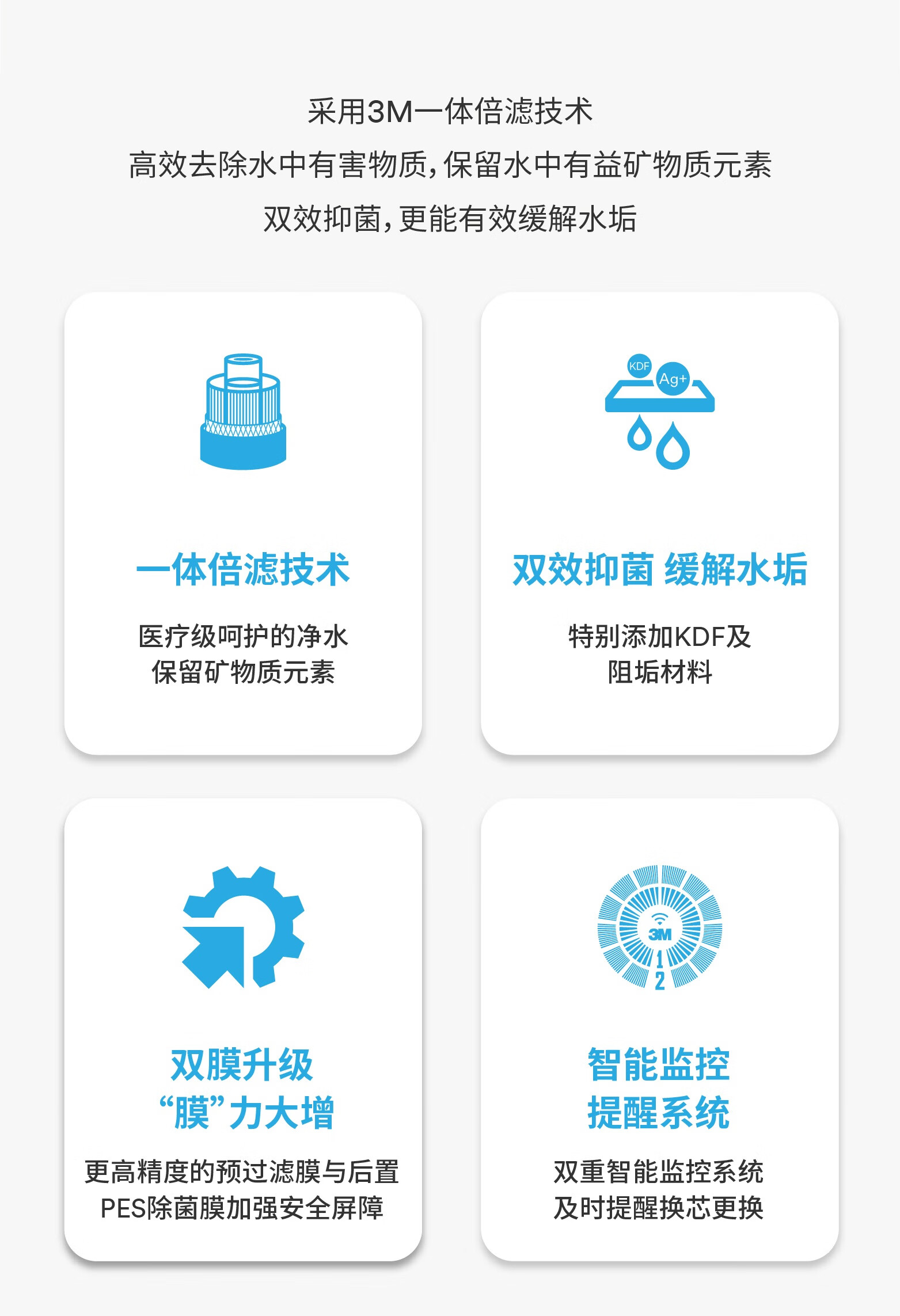 采用3M一体倍滤技术
高效去除水中有害物质，保留水中有益矿物质元素
双效抑菌，更能有效缓解水垢

一体倍滤技术

医疗级呵护的净水
保留矿物质元素

KDF
Ag+

双效抑菌 缓解水垢

特别添加KDF及
阻垢材料

双膜升级
“膜”力大增

更高精度的预过滤膜与后置
PES除菌膜加强安全屏障

3M
1
2

智能监控
提醒系统

双重智能监控系统
及时提醒换芯更换