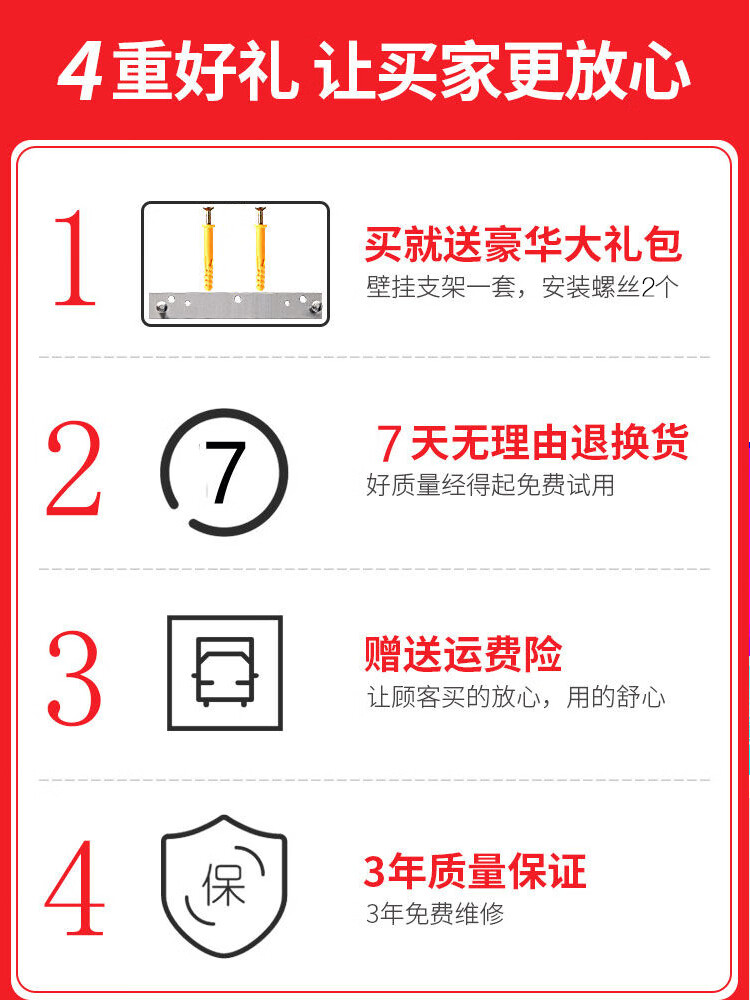 4重好礼 让买家更放心

1

买就送豪华大礼包
壁挂支架一套，安装螺丝2个

2

7

7天无理由退换货
好质量经得起免费试用

3

赠送运费险
让顾客买的放心，用的舒心

4

保

3年质量保证
3年免费维修