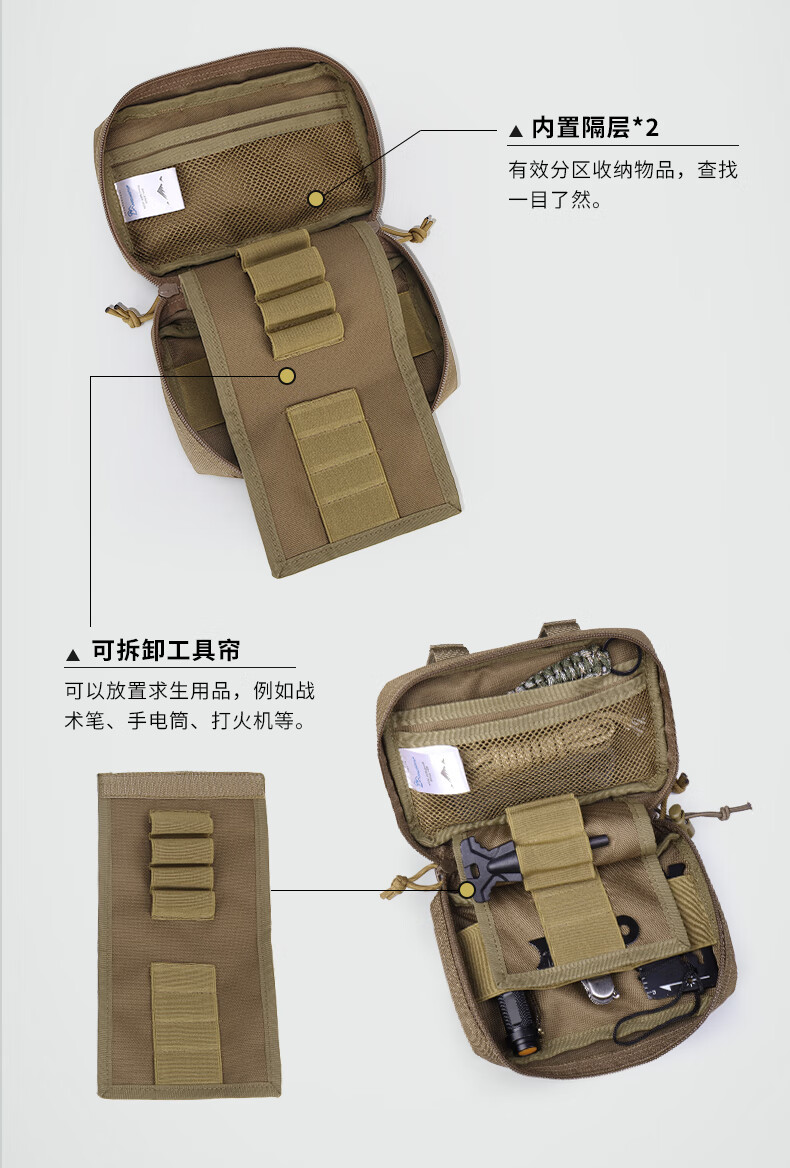 ▲ 内置隔层*2

有效分区收纳物品，查找一目了然。

▲ 可拆卸工具帘

可以放置求生用品，例如战术笔、手电筒、打火机等。