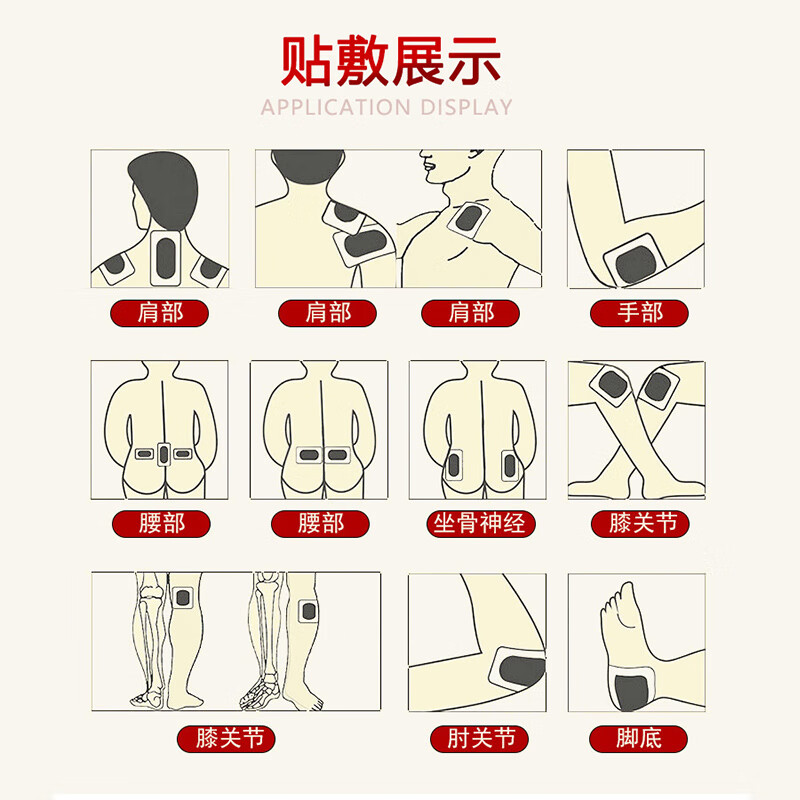 贴敷展示
APPLICATION DISPLAY

肩部

肩部

肩部

手部

腰部

腰部

坐骨神经

膝关节

膝关节

肘关节

脚底