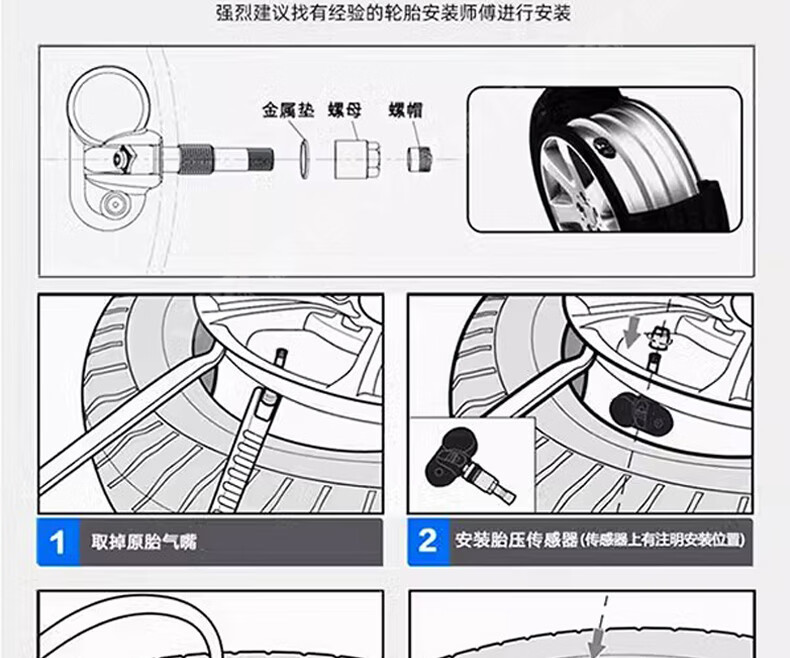 强烈建议找有经验的轮胎安装师傅进行安装

金属垫 螺母 螺帽

1 取掉原胎气嘴

2 安装胎压传感器(传感器上有注明安装位置)