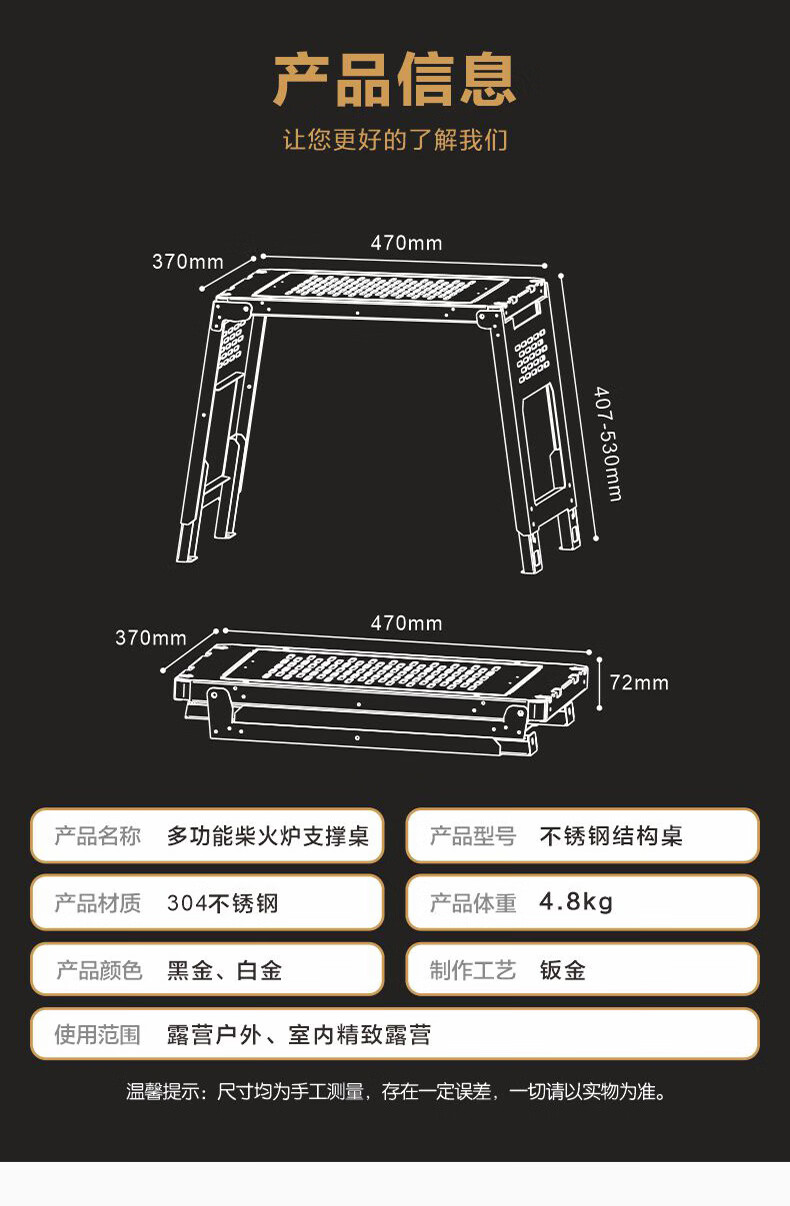 产品信息

让您更好的了解我们

370mm

470mm

407-530mm

370mm

470mm

72mm

产品名称 多功能柴火炉支撑桌

产品型号 不锈钢结构桌

产品材质 304不锈钢

产品体重 4.8kg

产品颜色 黑金、白金

制作工艺 钣金

使用范围 露营户外、室内精致露营

温馨提示：尺寸均为手工测量，存在一定误差，一切请以实物为准。