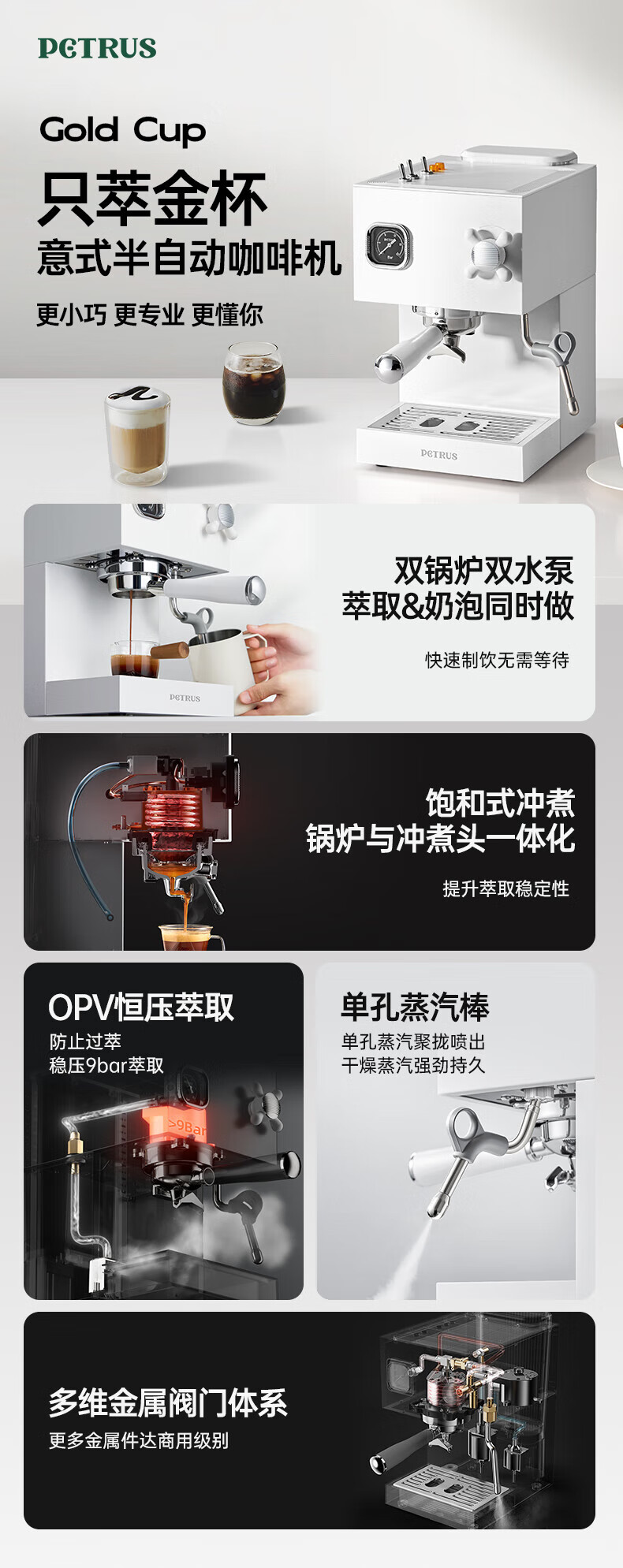 PETRUS

Gold Cup

只萃金杯

意式半自动咖啡机

更小巧 更专业 更懂你

PETRUS

双锅炉双水泵
萃取&奶泡同时做

快速制饮无需等待

PETRUS

饱和式冲煮
锅炉与冲煮头一体化

提升萃取稳定性

OPV恒压萃取

防止过萃
稳压9bar萃取

>9Bar

单孔蒸汽棒

单孔蒸汽聚拢喷出
干燥蒸汽强劲持久

多维金属阀门体系

更多金属件达商用级别