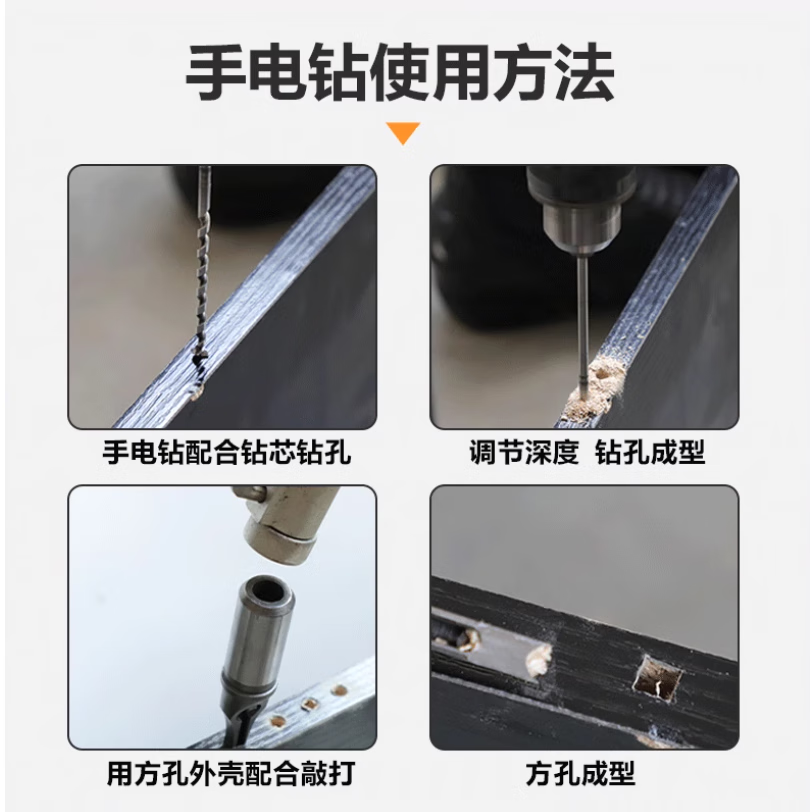 手电钻使用方法

手电钻配合钻芯钻孔

调节深度 钻孔成型

用方孔外壳配合敲打

方孔成型