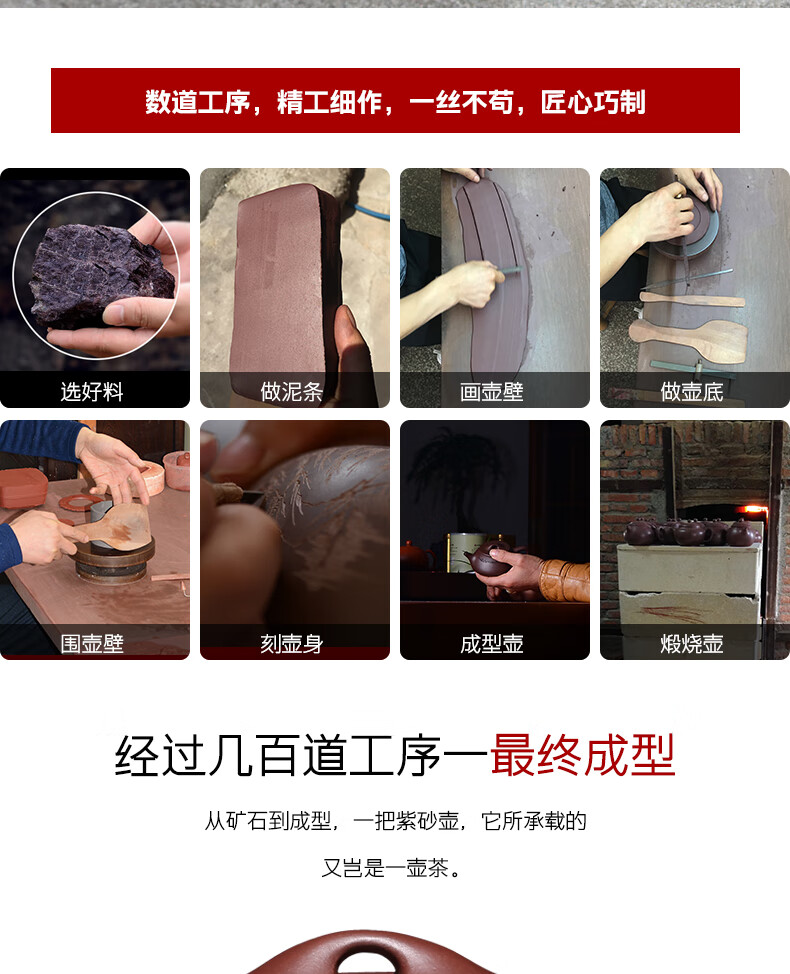 数道工序，精工细作，一丝不苟，匠心巧制

选好料

做泥条

画壶壁

做壶底

围壶壁

刻壶身

成型壶

煅烧壶

经过几百道工序一最终成型

从矿石到成型，一把紫砂壶，它所承载的

又岂是一壶茶。