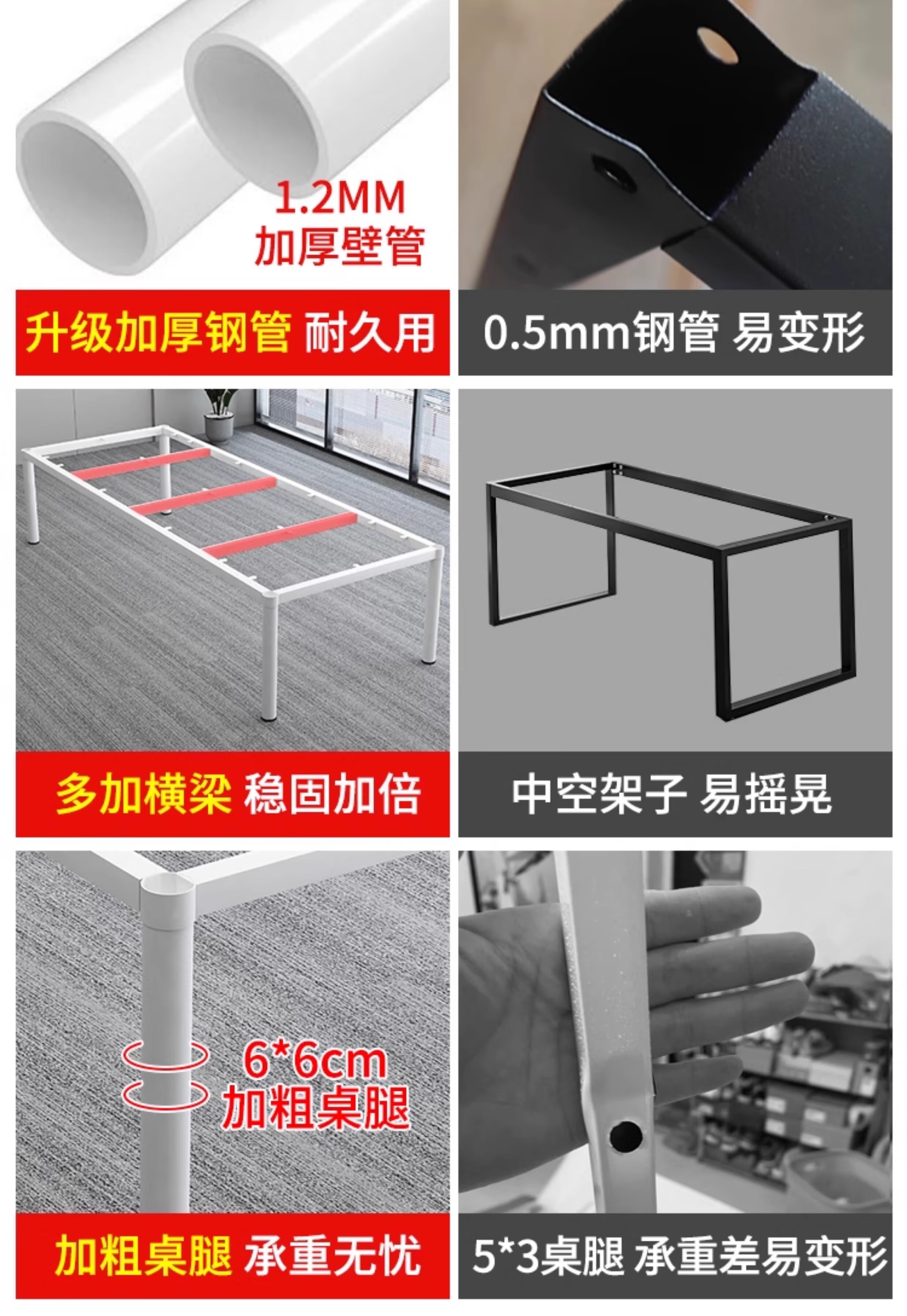 1.2MM
加厚壁管

升级加厚钢管 耐久用

0.5mm钢管 易变形

多加横梁 稳固加倍

中空架子 易摇晃

6*6cm
加粗桌腿

加粗桌腿 承重无忧

5*3桌腿 承重差易变形