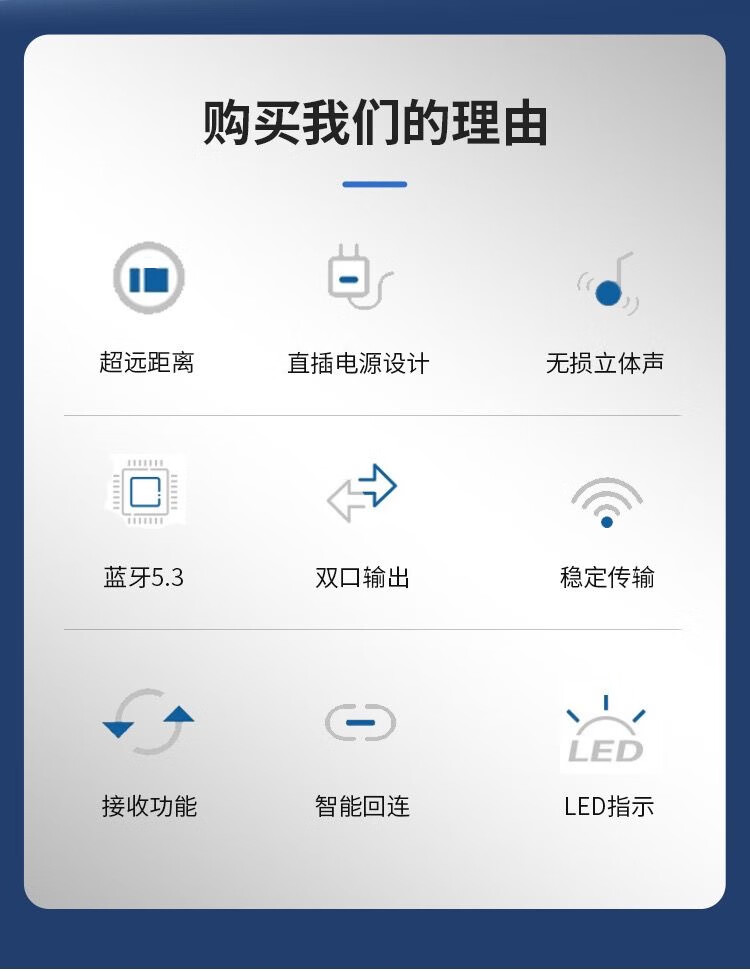 购买我们的理由

超远距离

直插电源设计

无损立体声

蓝牙5.3

双口输出

稳定传输

接收功能

智能回连

LED

LED指示