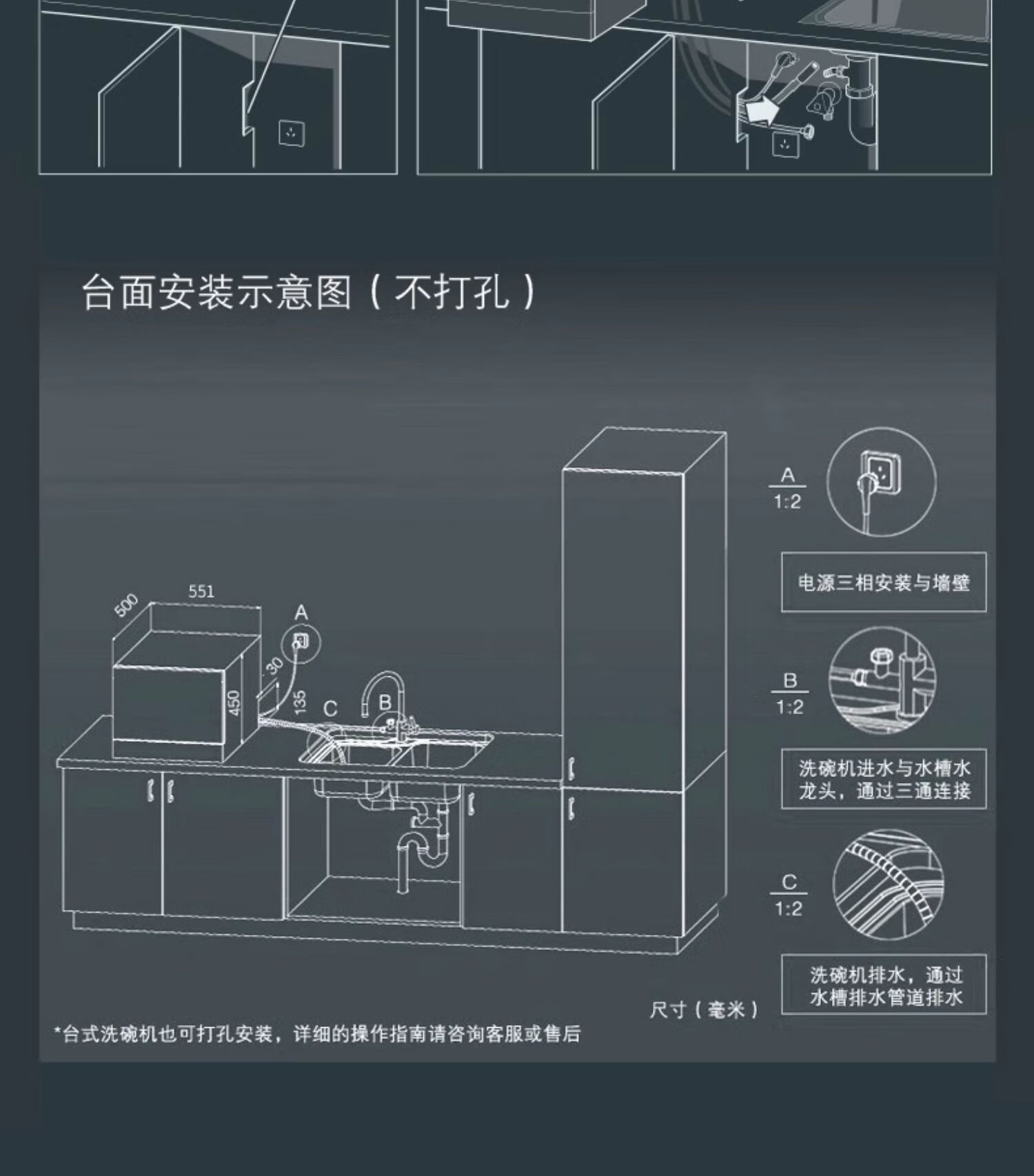 台面安装示意图（不打孔）

500
551
A
30
450
135
C
B

A
1:2

电源三相安装与墙壁

B
1:2

洗碗机进水与水槽水龙头，通过三通连接

C
1:2

洗碗机排水，通过水槽排水管道排水

尺寸（毫米）

*台式洗碗机也可打孔安装，详细的操作指南请咨询客服或售后