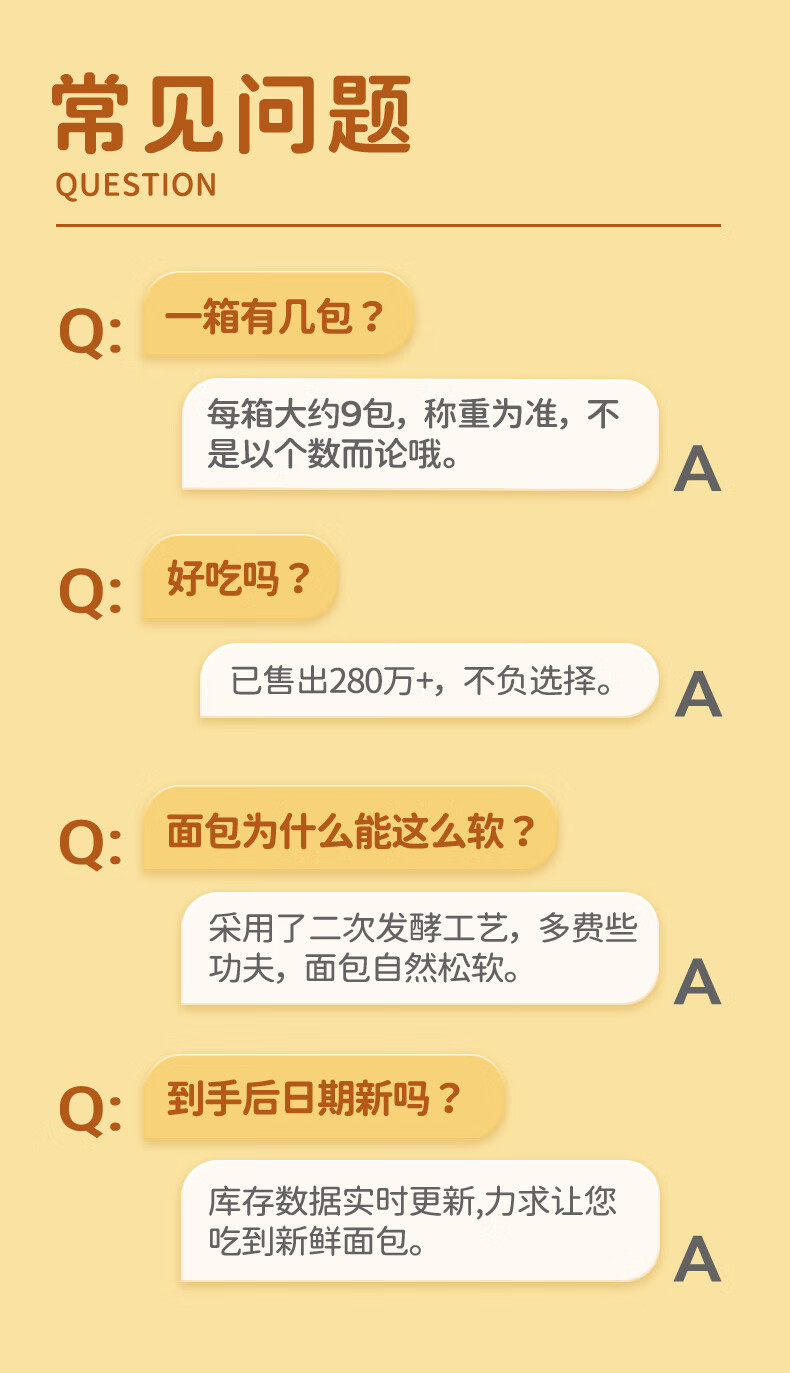 常见问题
QUESTION

Q: 一箱有几包？

每箱大约9包，称重为准，不是以个数而论哦。 A

Q: 好吃吗？

已售出280万+，不负选择。 A

Q: 面包为什么能这么软？

采用了二次发酵工艺，多费些功夫，面包自然松软。 A

Q: 到手后日期新吗？

库存数据实时更新,力求让您吃到新鲜面包。 A