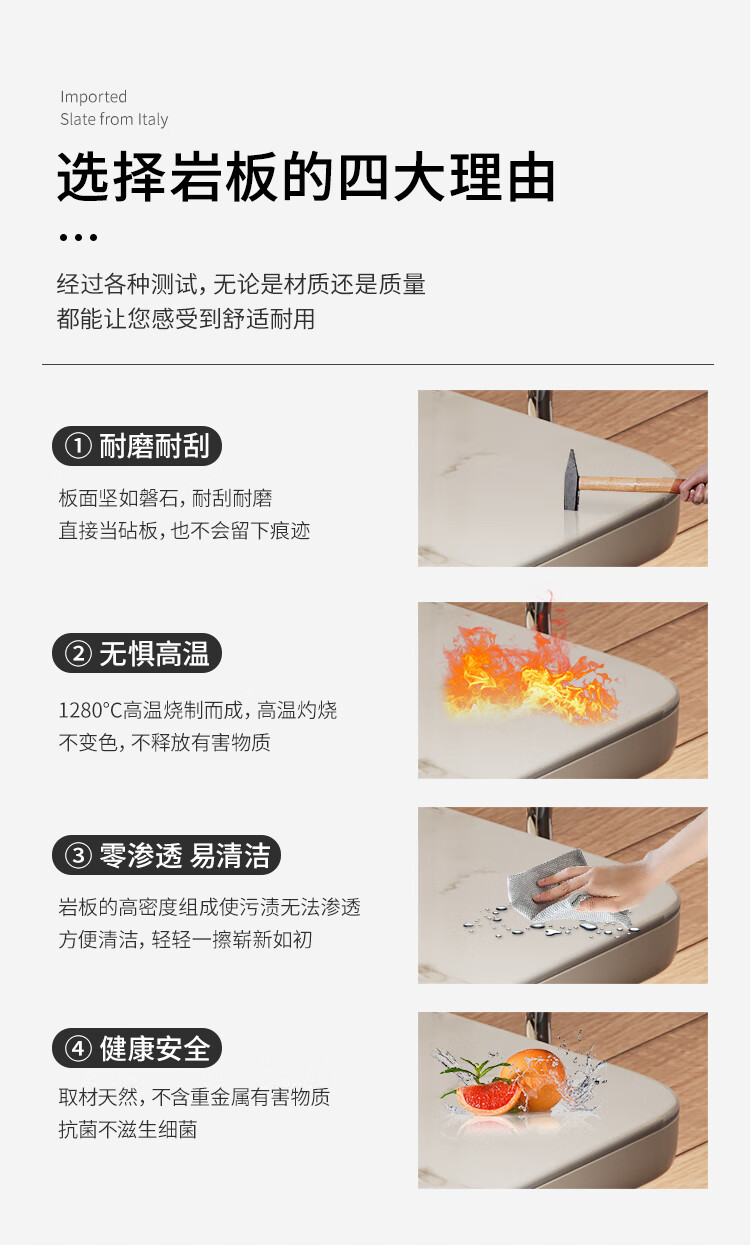 Imported
Slate from Italy

选择岩板的四大理由

经过各种测试，无论是材质还是质量
都能让您感受到舒适耐用

① 耐磨耐刮

板面坚如磐石，耐刮耐磨
直接当砧板，也不会留下痕迹

② 无惧高温

1280°C高温烧制而成，高温灼烧
不变色，不释放有害物质

③ 零渗透 易清洁

岩板的高密度组成使污渍无法渗透
方便清洁，轻轻一擦崭新如初

④ 健康安全

取材天然，不含重金属有害物质
抗菌不滋生细菌