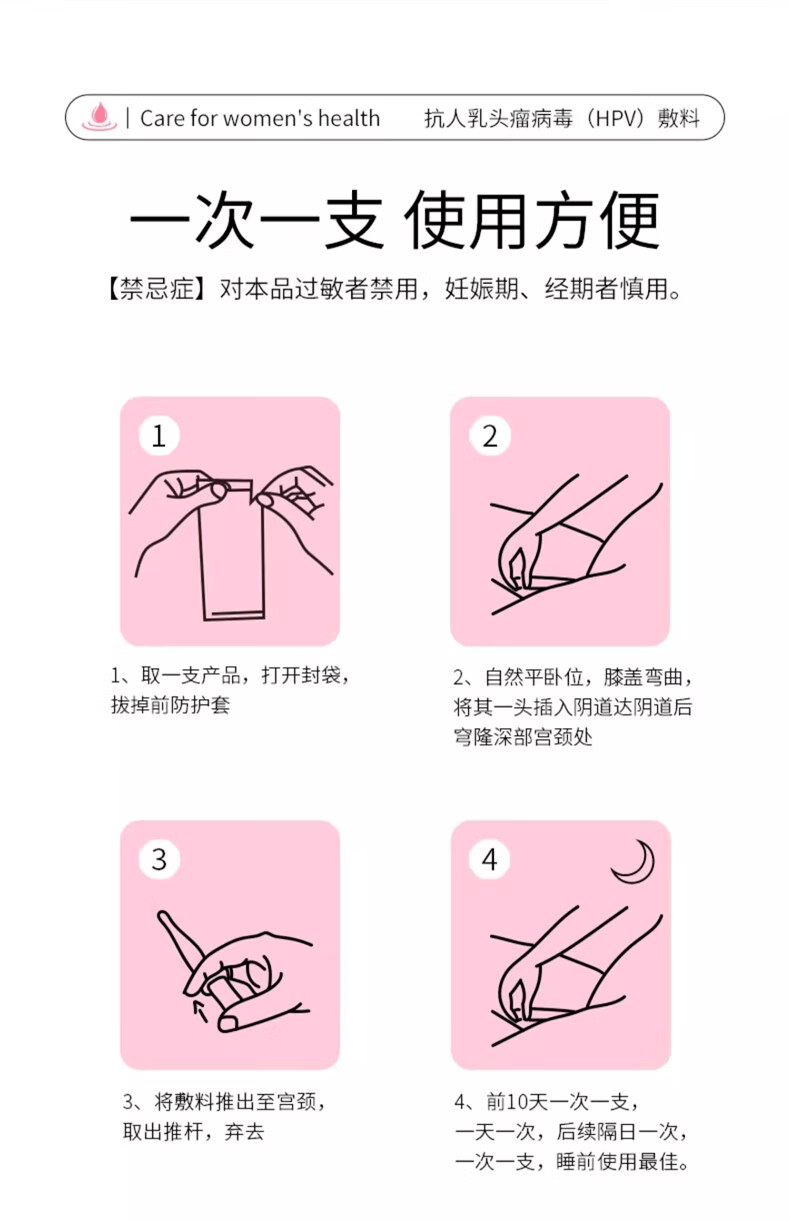 | Care for women's health　抗人乳头瘤病毒（HPV）敷料

一次一支 使用方便

【禁忌症】对本品过敏者禁用，妊娠期、经期者慎用。

1

1、取一支产品，打开封袋，拔掉前防护套

2

2、自然平卧位，膝盖弯曲，将其一头插入阴道达阴道后穹隆深部宫颈处

3

3、将敷料推出至宫颈，取出推杆，弃去

4

4、前10天一次一支，一天一次，后续隔日一次，一次一支，睡前使用最佳。