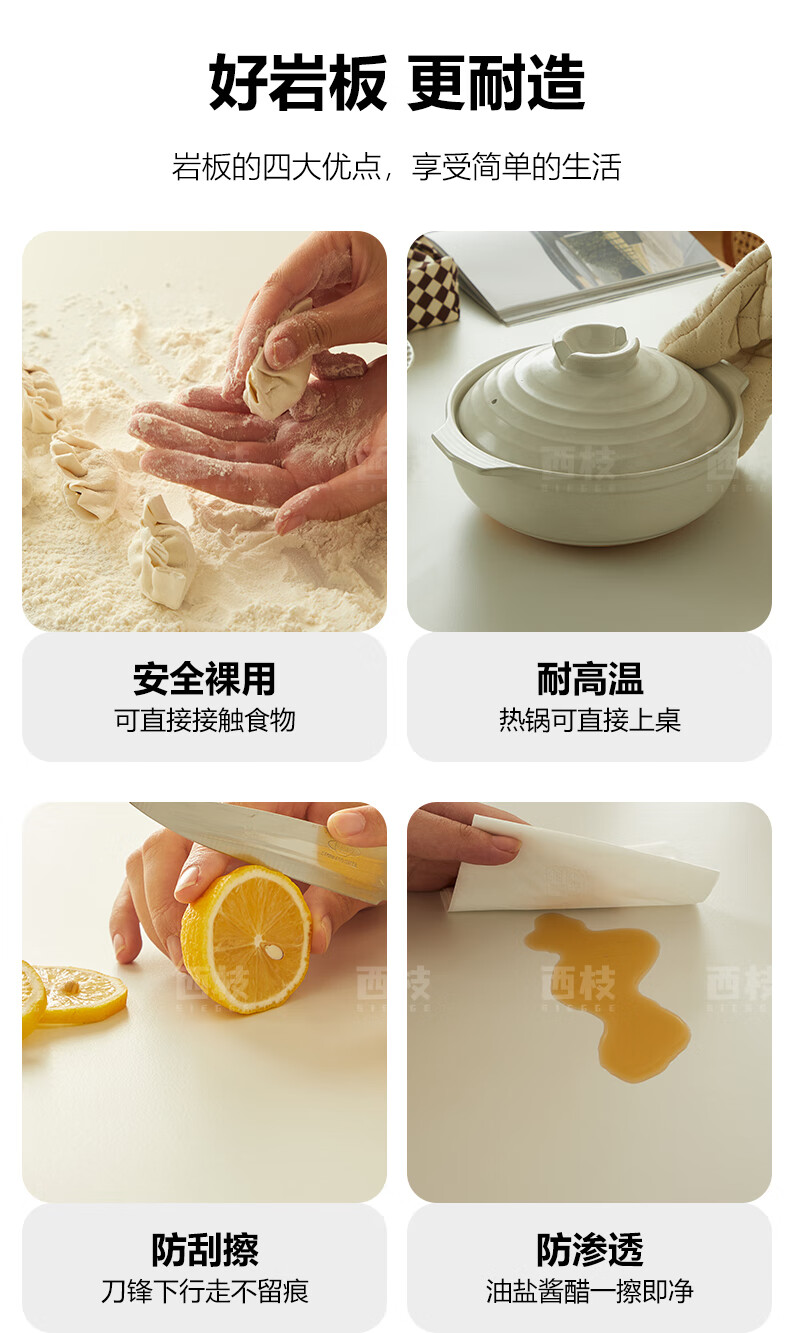 好岩板 更耐造

岩板的四大优点，享受简单的生活

西枝

安全裸用
可直接接触食物

耐高温
热锅可直接上桌

西枝

西枝

西枝

防刮擦
刀锋下行走不留痕

防渗透
油盐酱醋一擦即净