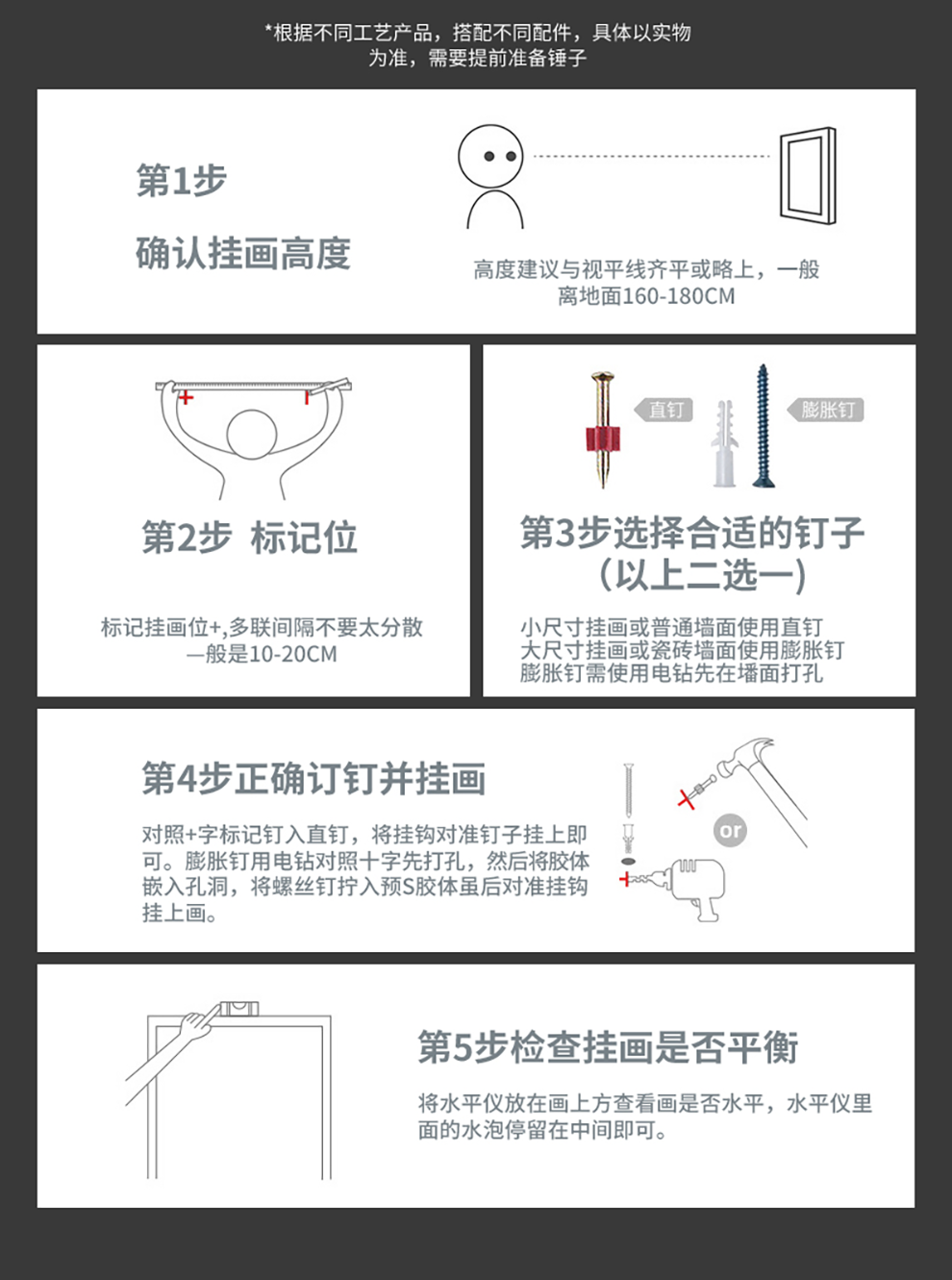 *根据不同工艺产品，搭配不同配件，具体以实物为准，需要提前准备锤子

第1步

确认挂画高度

高度建议与视平线齐平或略上，一般离地面160-180CM

第2步 标记位

标记挂画位+,多联间隔不要太分散 一般是10-20CM

直钉

膨胀钉

第3步选择合适的钉子 （以上二选一）

小尺寸挂画或普通墙面使用直钉
大尺寸挂画或瓷砖墙面使用膨胀钉
膨胀钉需使用电钻先在墙面打孔

第4步正确订钉并挂画

对照+字标记钉入直钉，将挂钩对准钉子挂上即可。膨胀钉用电钻对照十字先打孔，然后将胶体嵌入孔洞，将螺丝钉拧入预S胶体虽后对准挂钩挂上画。

or

第5步检查挂画是否平衡

将水平仪放在画上方查看画是否水平，水平仪里面的水泡停留在中间即可。