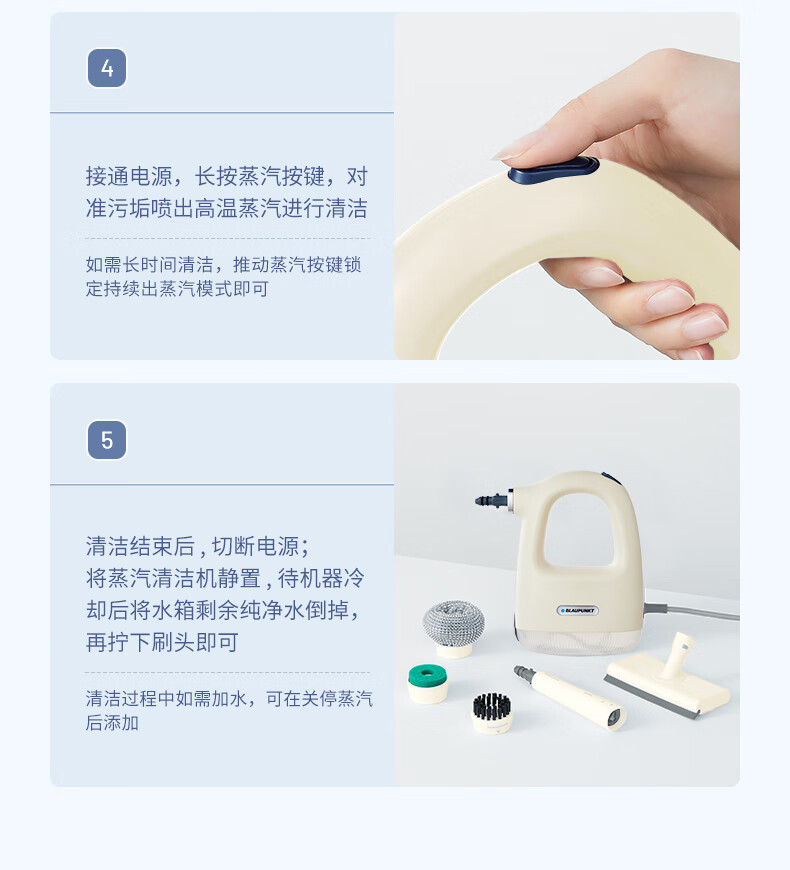 4

接通电源，长按蒸汽按键，对准污垢喷出高温蒸汽进行清洁

如需长时间清洁，推动蒸汽按键锁定持续出蒸汽模式即可

5

清洁结束后，切断电源；
将蒸汽清洁机静置，待机器冷却后将水箱剩余纯净水倒掉，再拧下刷头即可

清洁过程中如需加水，可在关停蒸汽后添加

BLAUPUNKT